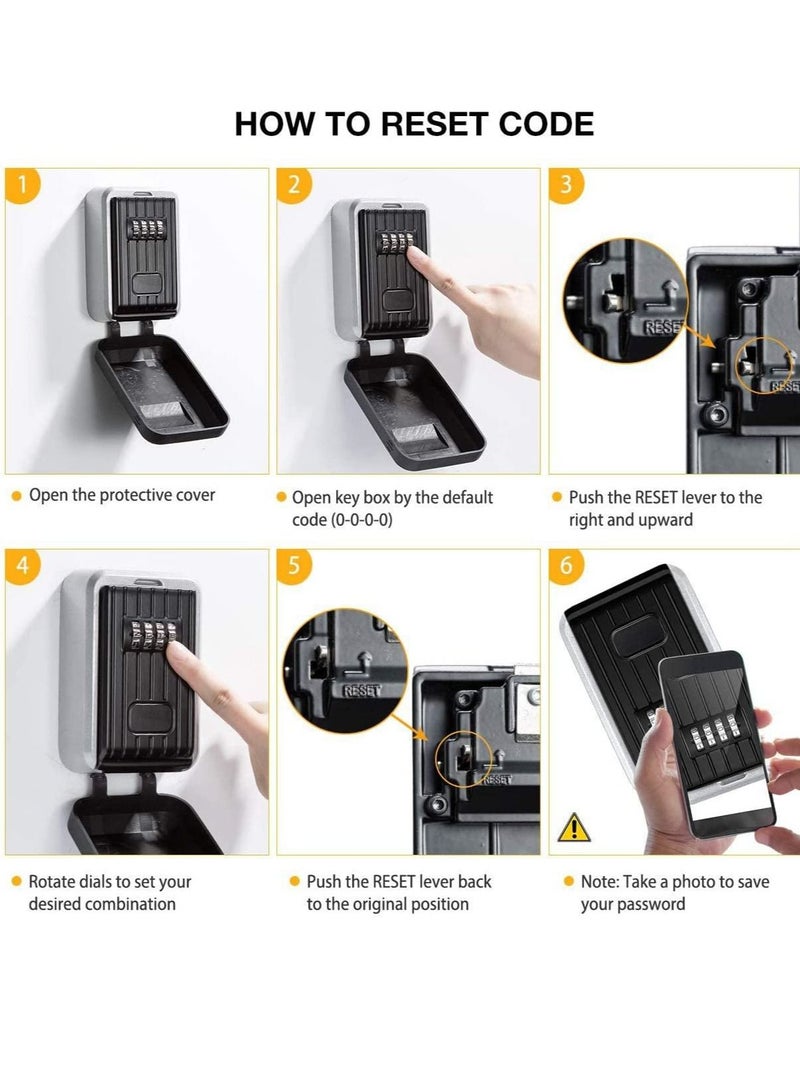 HOW TO RESET CODE

1

Open the protective cover

2

Open key box by the default code (0-0-0-0)

3

RESET

RESET

Push the RESET lever to the right and upward

4

Rotate dials to set your desired combination

5

RESET

RESET

Push the RESET lever back to the original position

6

Note: Take a photo to save your password