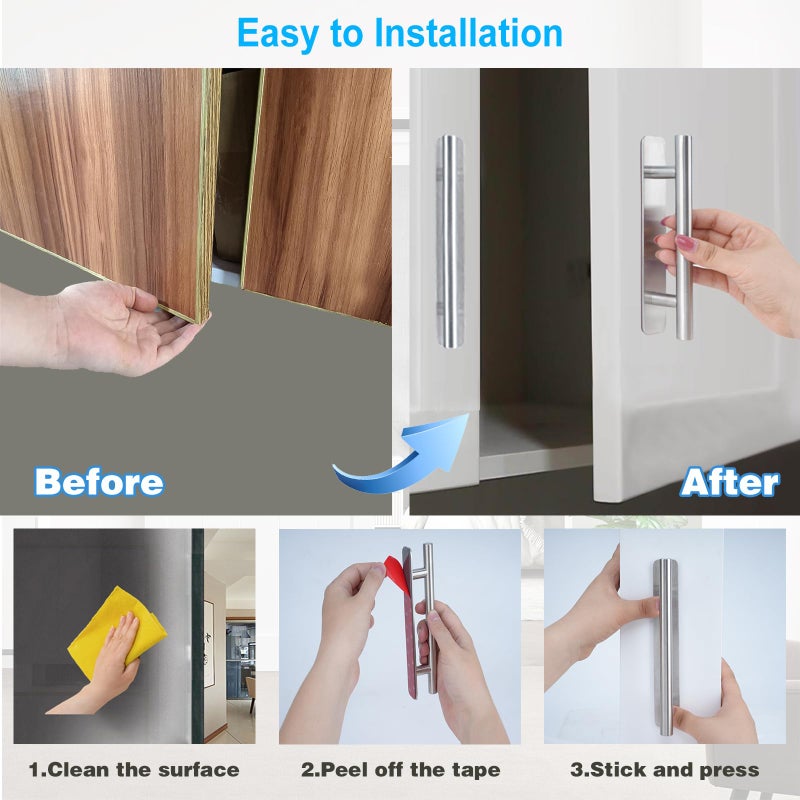 Easy to Installation

Before

After

1.Clean the surface

2.Peel off the tape

3.Stick and press