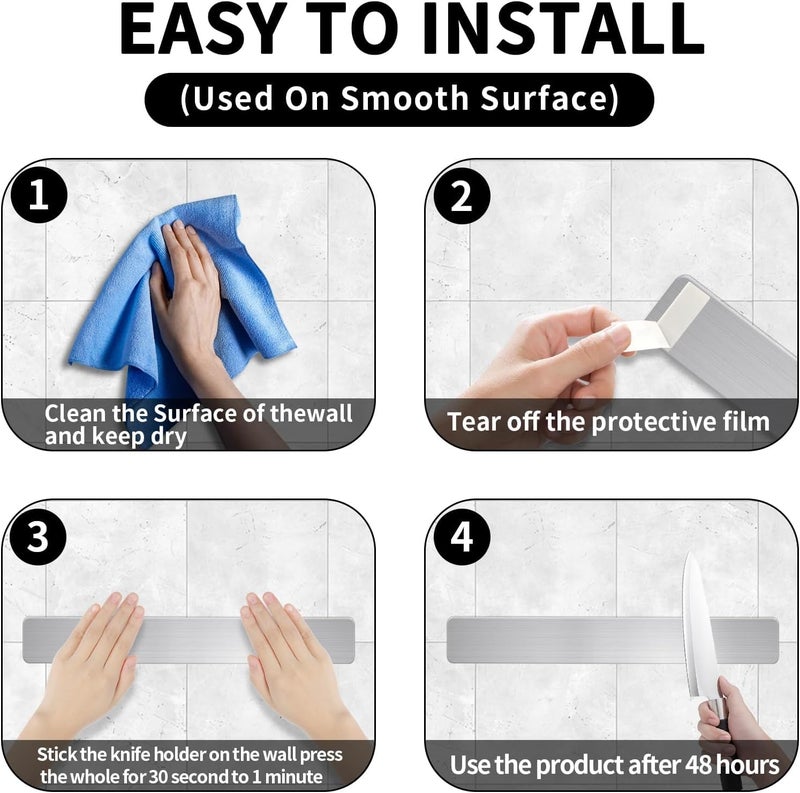 EASY TO INSTALL

(Used On Smooth Surface)

1

Clean the Surface of thewall and keep dry

2

Tear off the protective film

3

Stick the knife holder on the wall press the whole for 30 second to 1 minute

4

Use the product after 48 hours