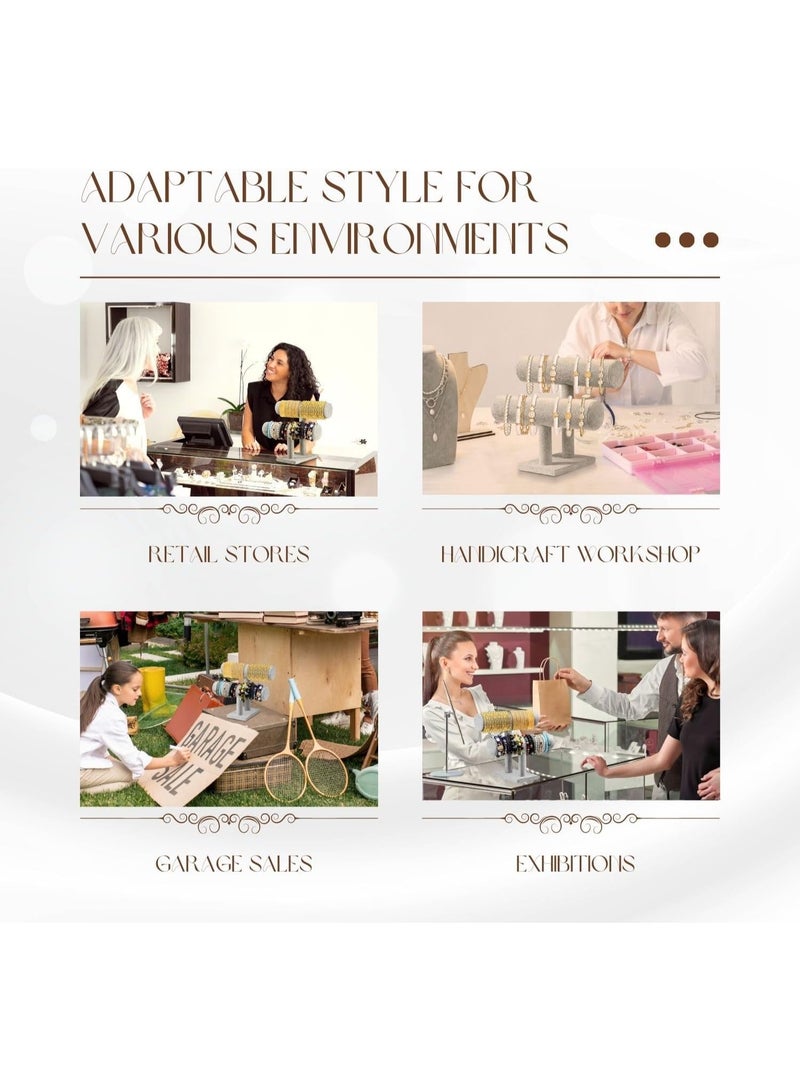 ADAPTABLE STYLE FOR VARIOUS ENVIRONMENTS

RETAIL STORES

HANDICRAFT WORKSHOP

GARAGE SALE

GARAGE SALES

EXHIBITIONS