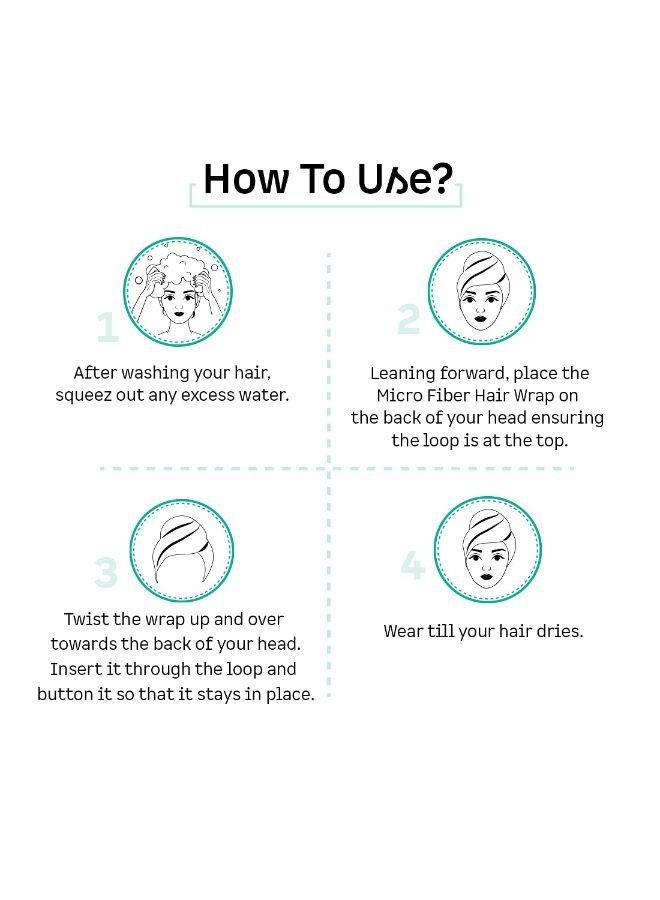 How To Use?

1

After washing your hair, squeez out any excess water.

2

Leaning forward, place the Micro Fiber Hair Wrap on the back of your head ensuring the loop is at the top.

3

Twist the wrap up and over towards the back of your head. Insert it through the loop and button it so that it stays in place.

4

Wear till your hair dries.