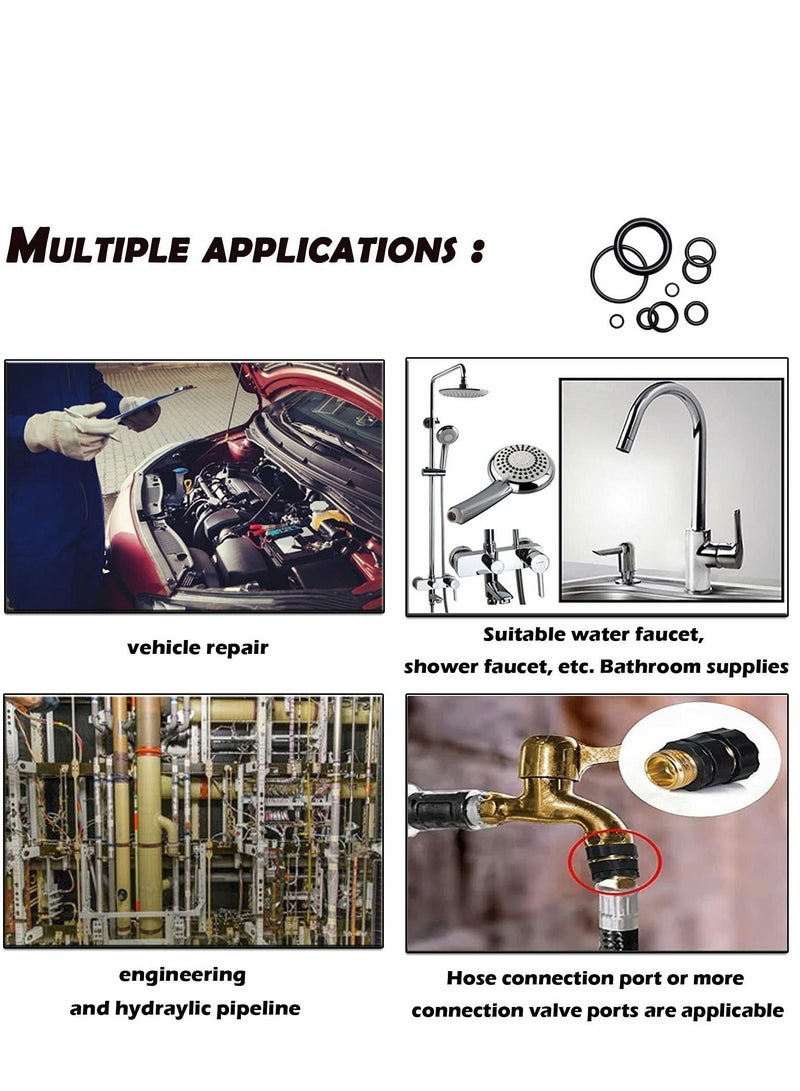 MULTIPLE APPLICATIONS :

vehicle repair

Suitable water faucet,
shower faucet, etc. Bathroom supplies

engineering
and hydraylic pipeline

Hose connection port or more
connection valve ports are applicable