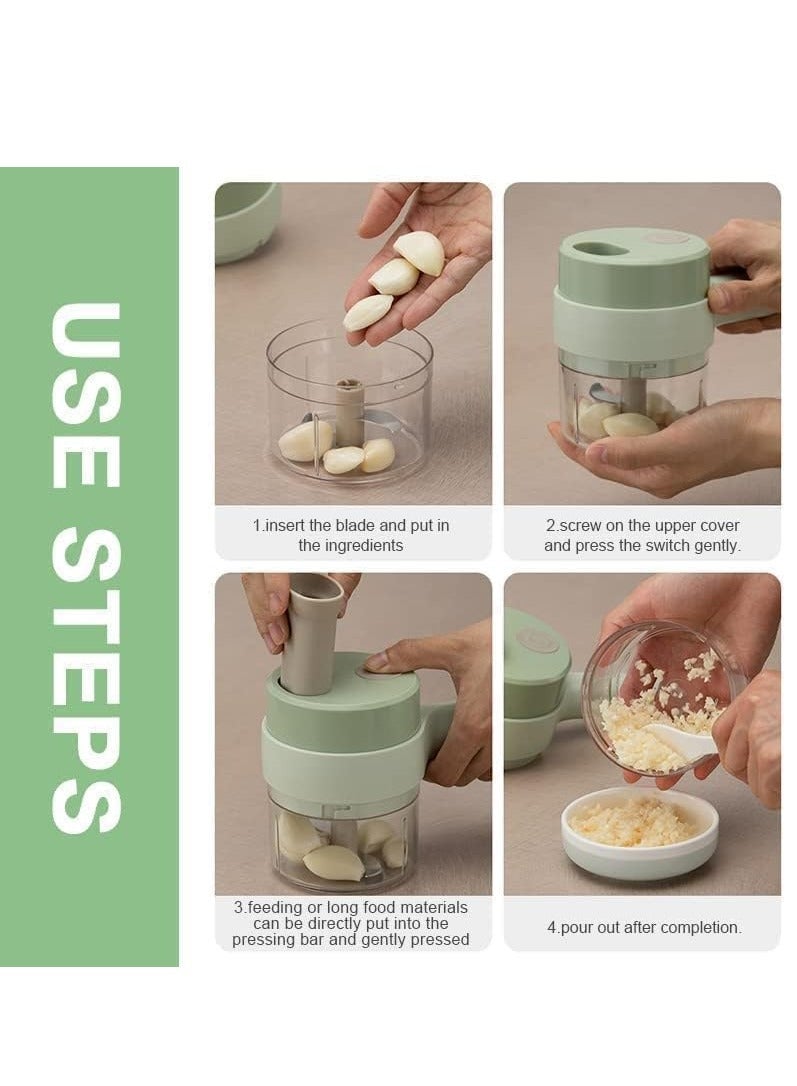 USE STEPS

1.insert the blade and put in the ingredients

2.screw on the upper cover and press the switch gently.

3.feeding or long food materials can be directly put into the pressing bar and gently pressed

4.pour out after completion.