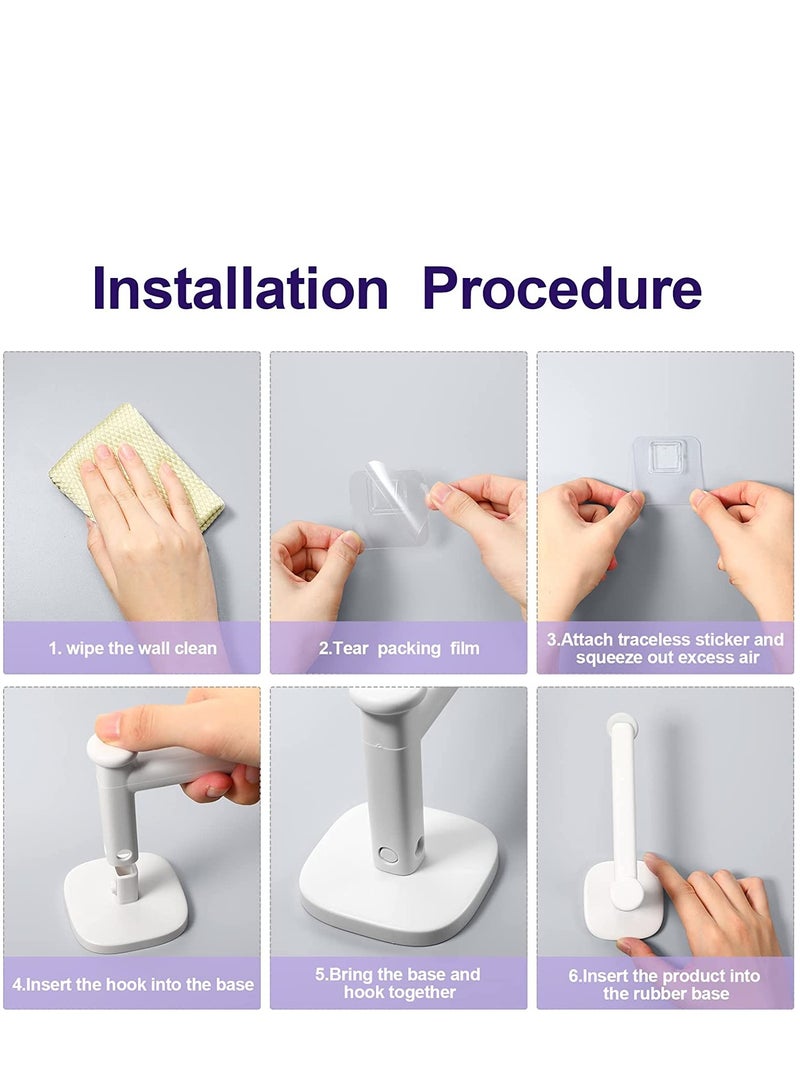 Installation Procedure

1. wipe the wall clean

2.Tear packing film

3.Attach traceless sticker and squeeze out excess air

4.Insert the hook into the base

5.Bring the base and hook together

6.Insert the product into the rubber base