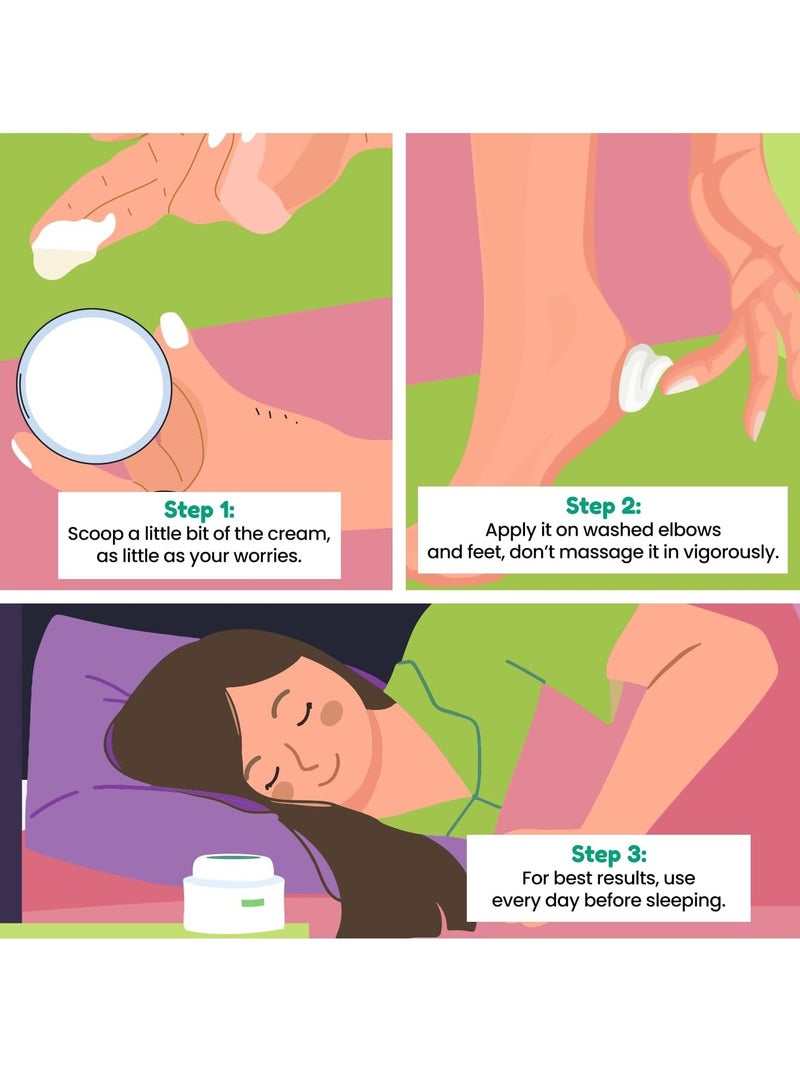 Step 1:
Scoop a little bit of the cream, as little as your worries.

Step 2:
Apply it on washed elbows and feet, don't massage it in vigorously.

Step 3:
For best results, use every day before sleeping.