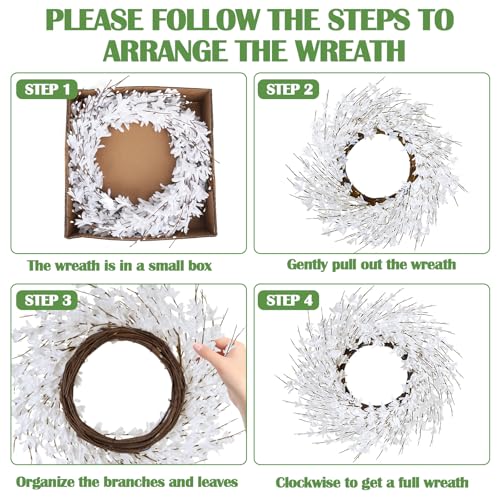 PLEASE FOLLOW THE STEPS TO ARRANGE THE WREATH

STEP 1

The wreath is in a small box

STEP 2

Gently pull out the wreath

STEP 3

Organize the branches and leaves

STEP 4

Clockwise to get a full wreath