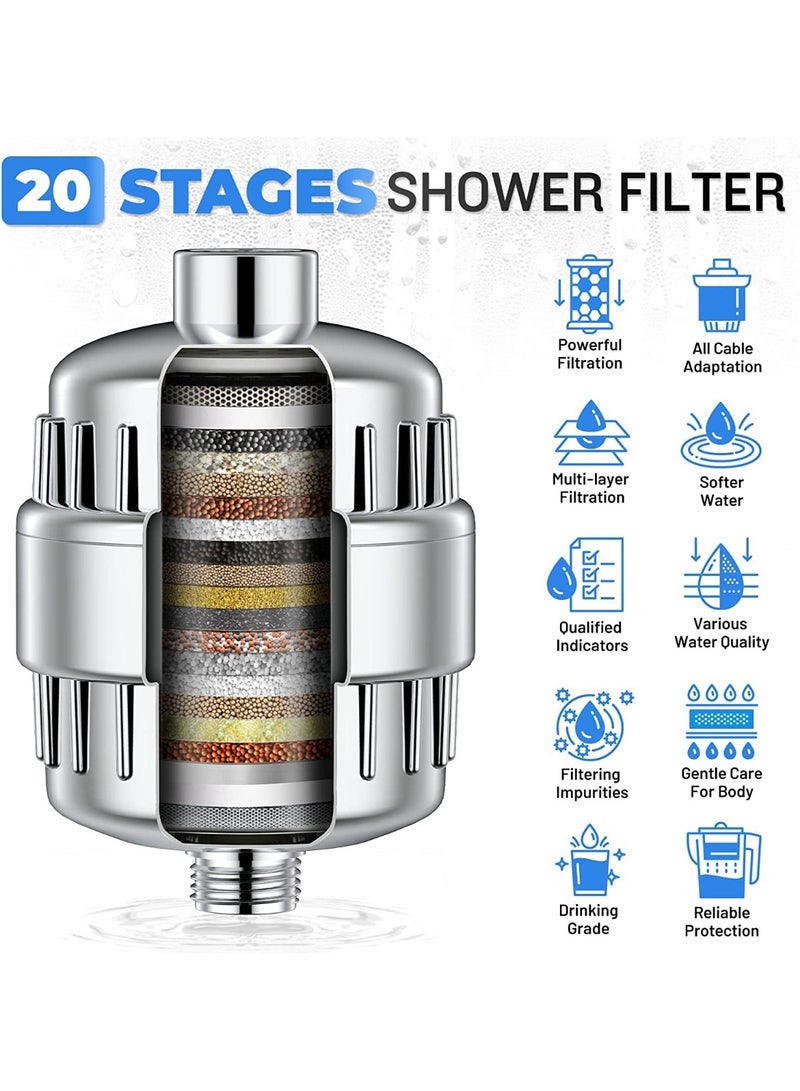 20 STAGES SHOWER FILTER

Powerful Filtration

All Cable Adaptation

Multi-layer Filtration

Softer Water

Qualified Indicators

Various Water Quality

Filtering Impurities

Gentle Care For Body

Drinking Grade

Reliable Protection