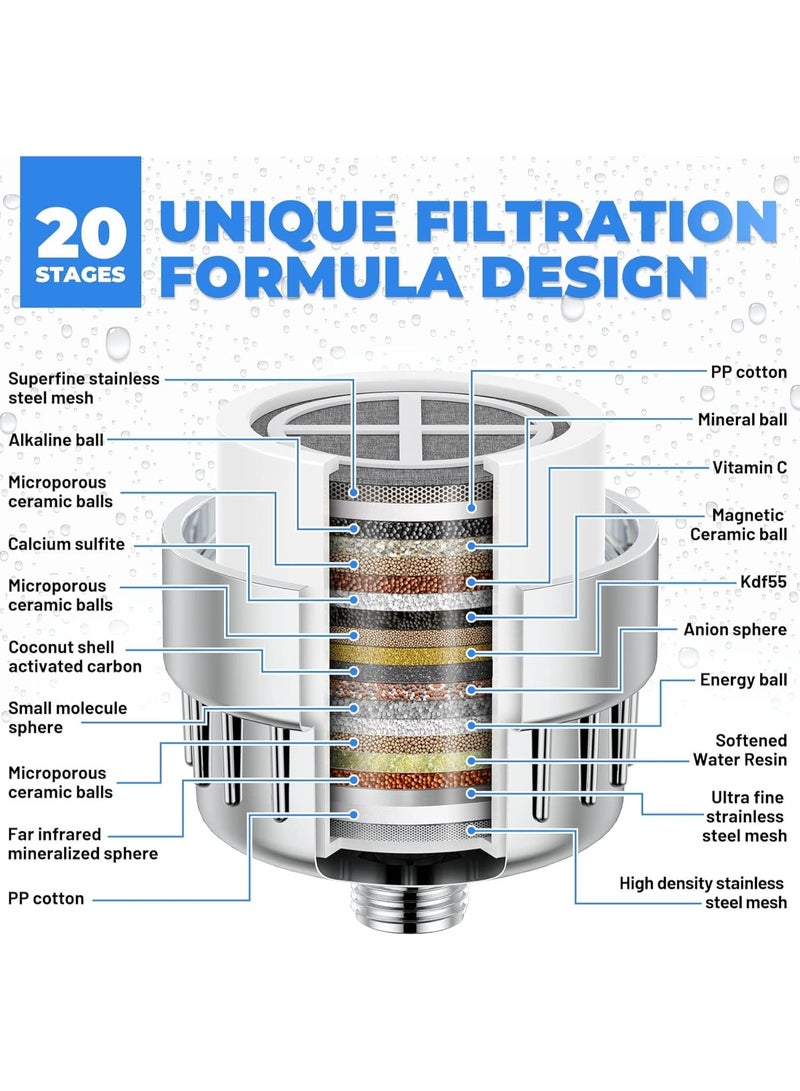 20 STAGES

UNIQUE FILTRATION FORMULA DESIGN

Superfine stainless steel mesh

Alkaline ball

Microporous ceramic balls

Calcium sulfite

Microporous ceramic balls

Coconut shell activated carbon

Small molecule sphere

Microporous ceramic balls

Far infrared mineralized sphere

PP cotton

PP cotton

Mineral ball

Vitamin C

Magnetic Ceramic ball

Kdf55

Anion sphere

Energy ball

Softened Water Resin

Ultra fine strainless steel mesh

High density stainless steel mesh