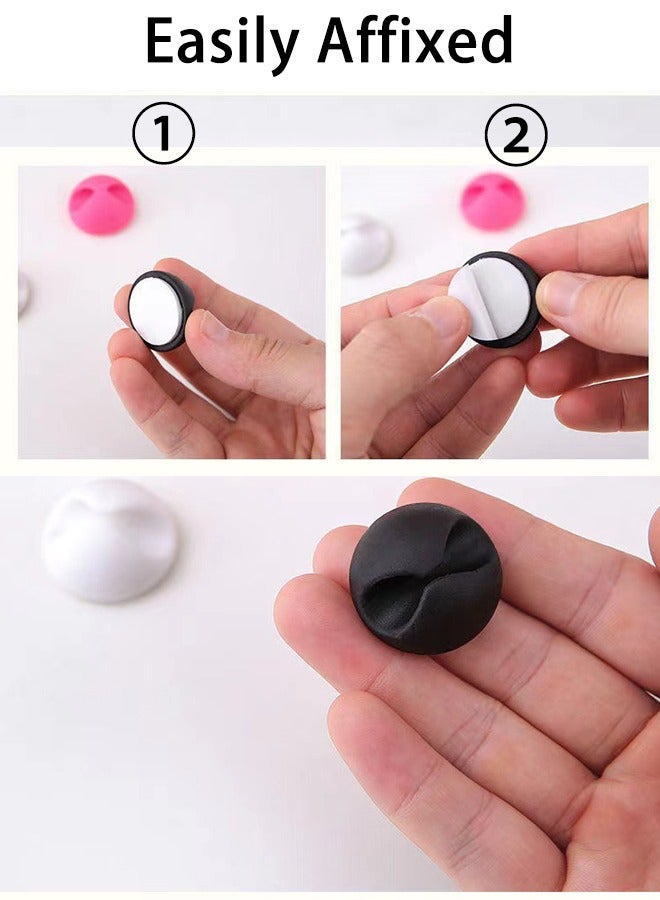 Easily Affixed

①

②