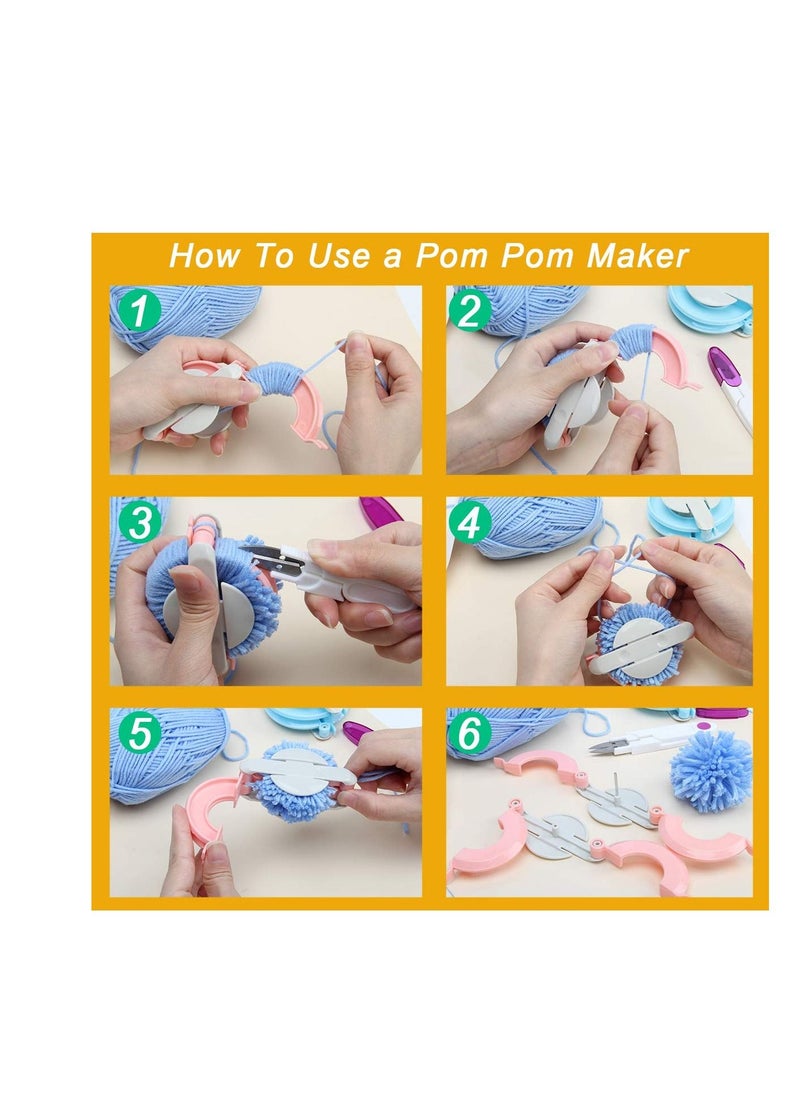 How To Use a Pom Pom Maker

1

2

3

4

5

6