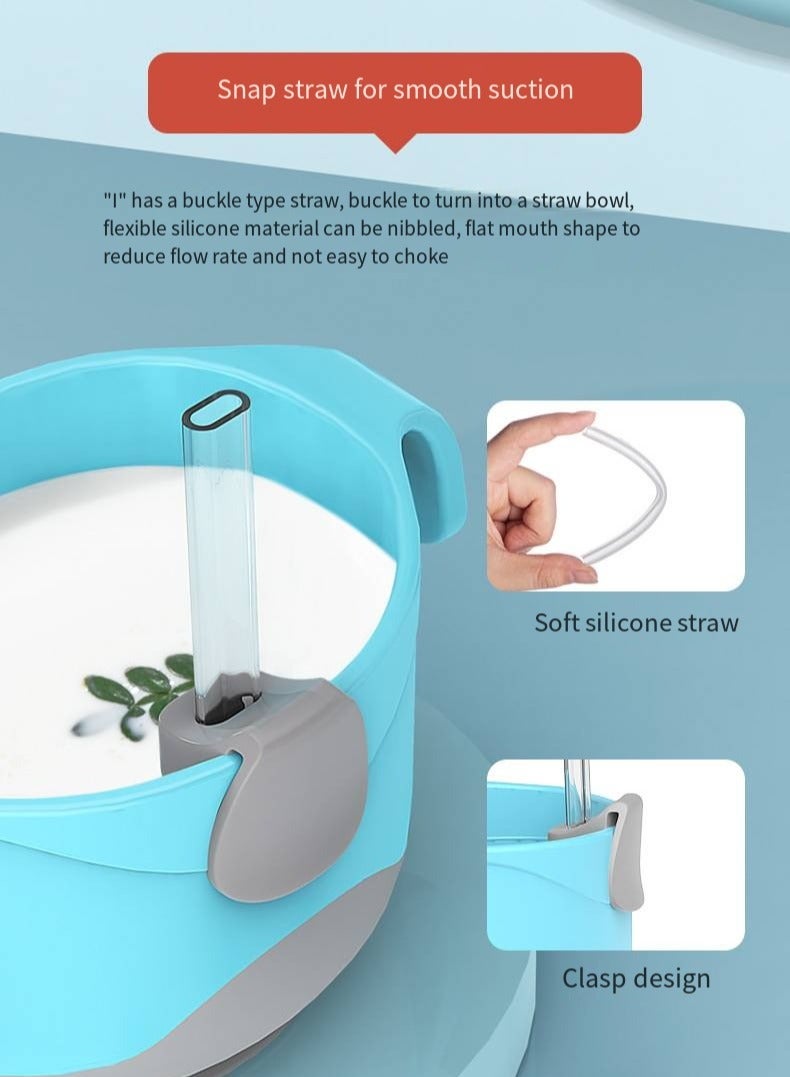 Snap straw for smooth suction

"I" has a buckle type straw, buckle to turn into a straw bowl, flexible silicone material can be nibbled, flat mouth shape to reduce flow rate and not easy to choke

Soft silicone straw

Clasp design