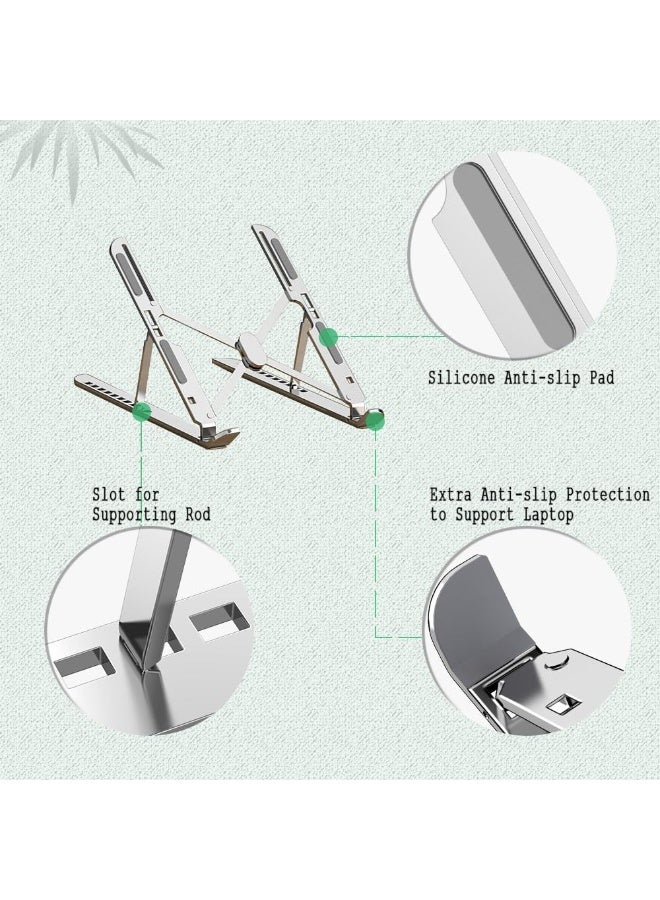 Silicone Anti-slip Pad

Slot for Supporting Rod

Extra Anti-slip Protection to Support Laptop