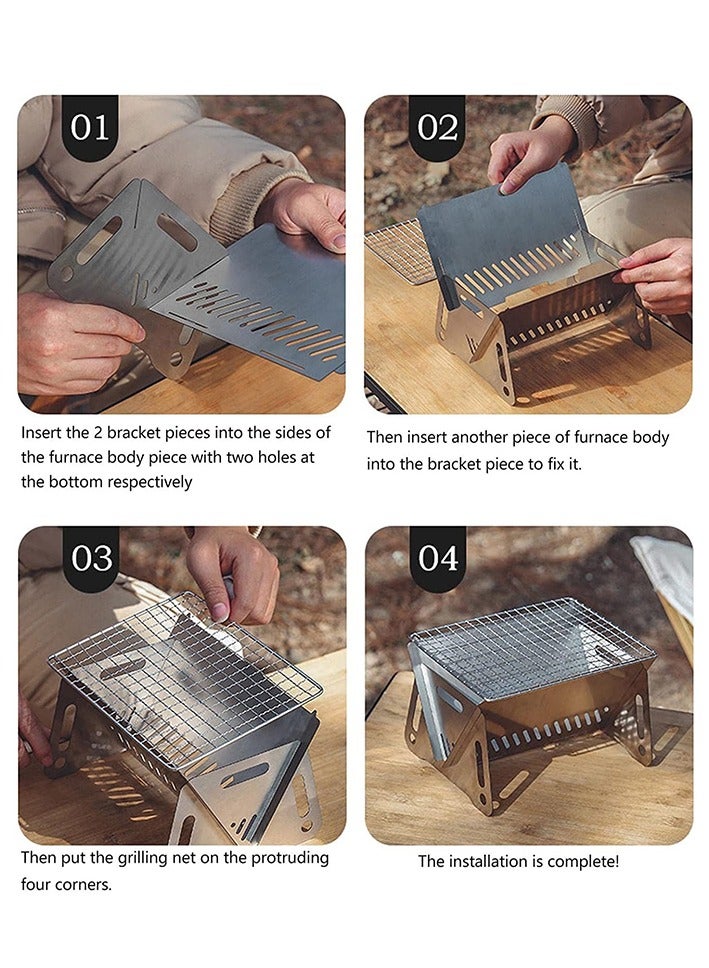 01

Insert the 2 bracket pieces into the sides of the furnace body piece with two holes at the bottom respectively

02

Then insert another piece of furnace body into the bracket piece to fix it.

03

Then put the grilling net on the protruding four corners.

04

The installation is complete!