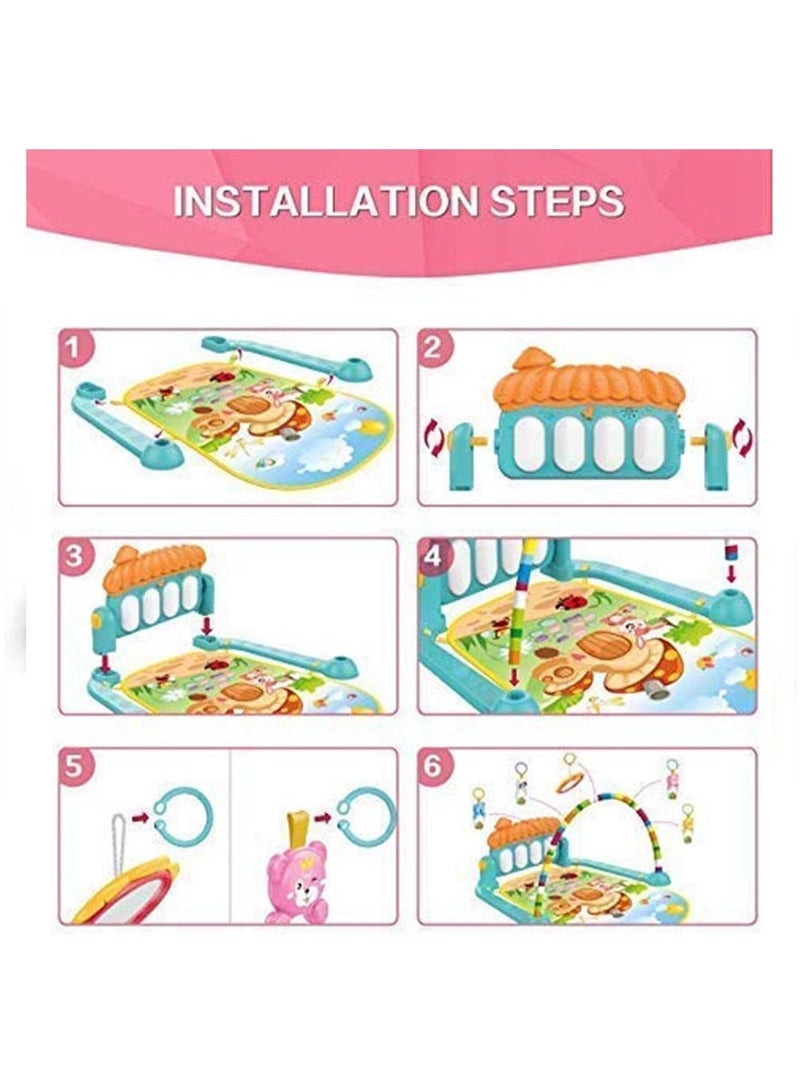 INSTALLATION STEPS

1

2

3

4

5

6