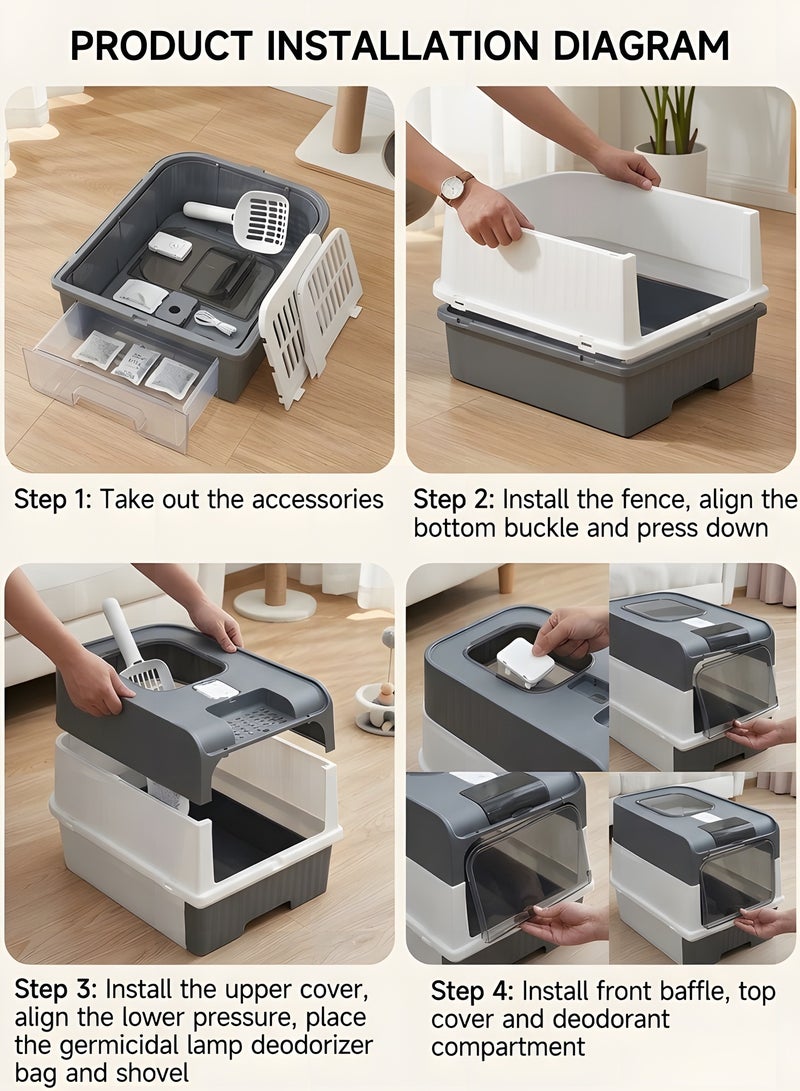 PRODUCT INSTALLATION DIAGRAM

Step 1: Take out the accessories

Step 2: Install the fence, align the bottom buckle and press down

Step 3: Install the upper cover, align the lower pressure, place the germicidal lamp deodorizer bag and shovel

Step 4: Install front baffle, top cover and deodorant compartment