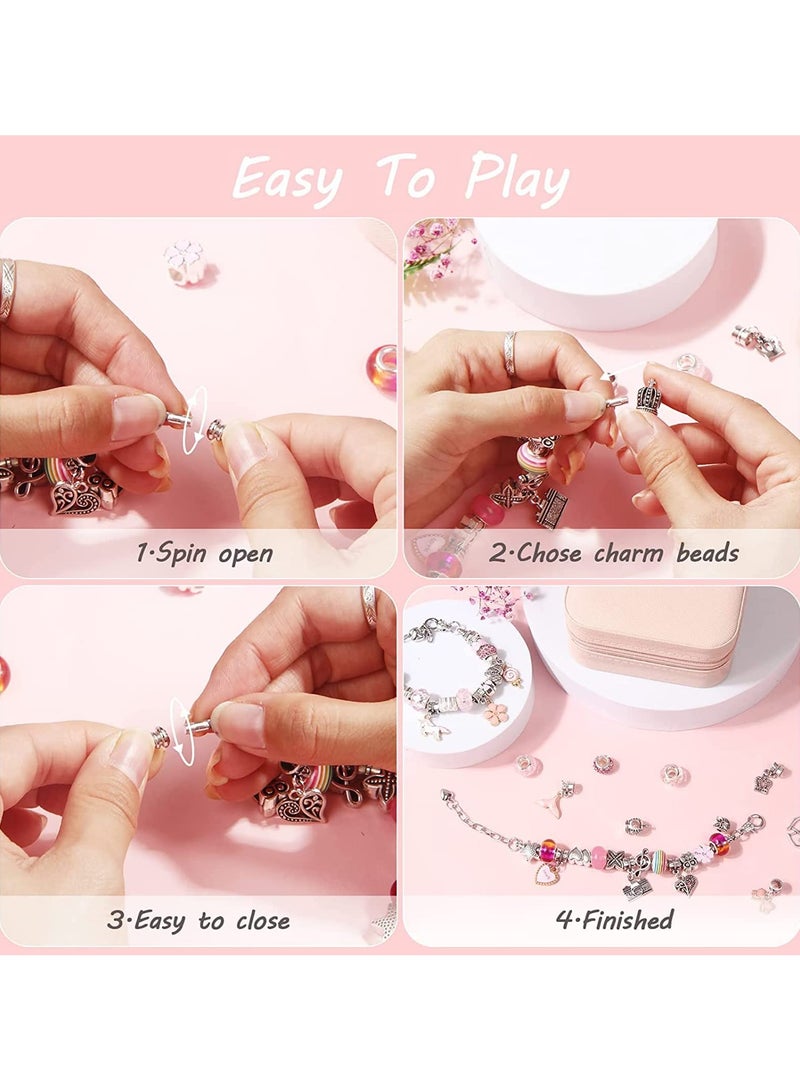 Easy To Play

1·Spin open

2·Chose charm beads

3·Easy to close

4·Finished