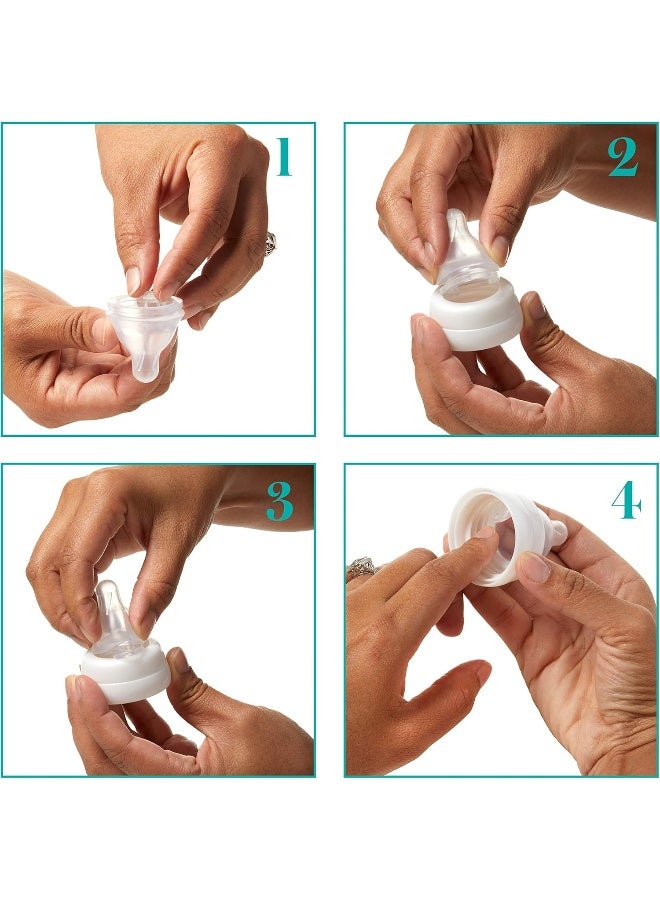 1

2

3

4