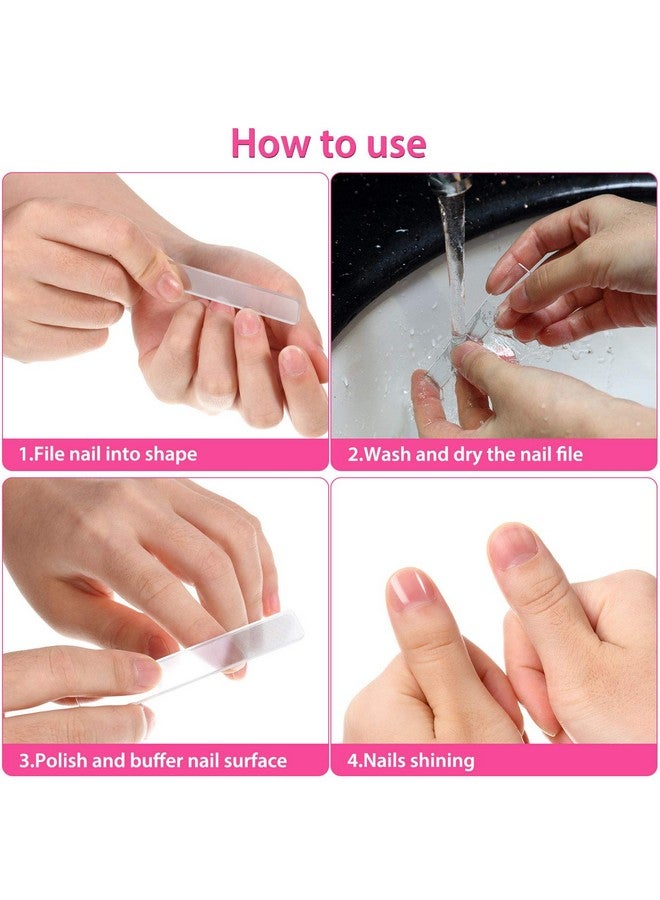 How to use

1.File nail into shape

2.Wash and dry the nail file

3.Polish and buffer nail surface

4.Nails shining