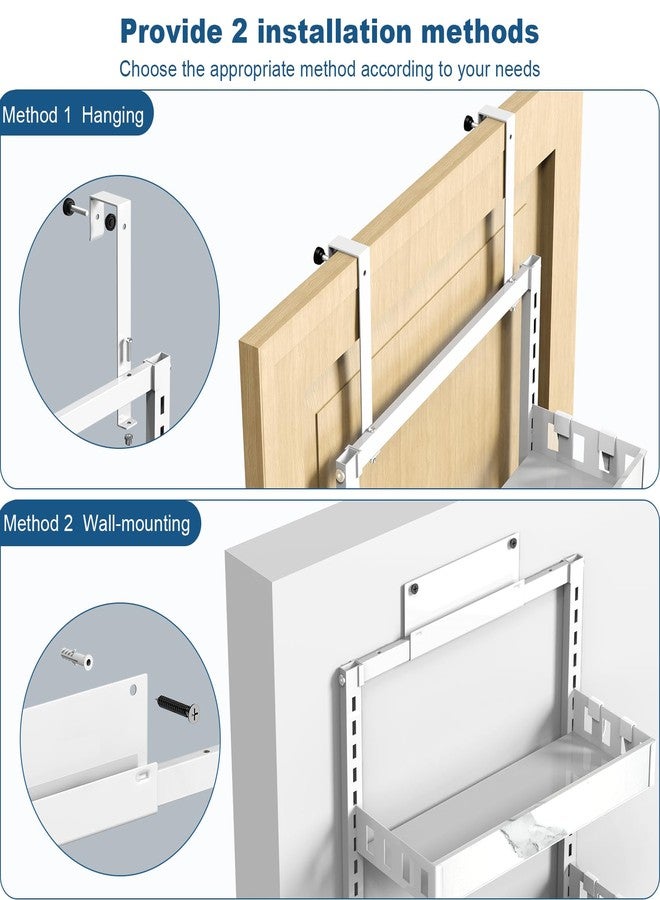 Provide 2 installation methods

Choose the appropriate method according to your needs

Method 1 Hanging

Method 2 Wall-mounting