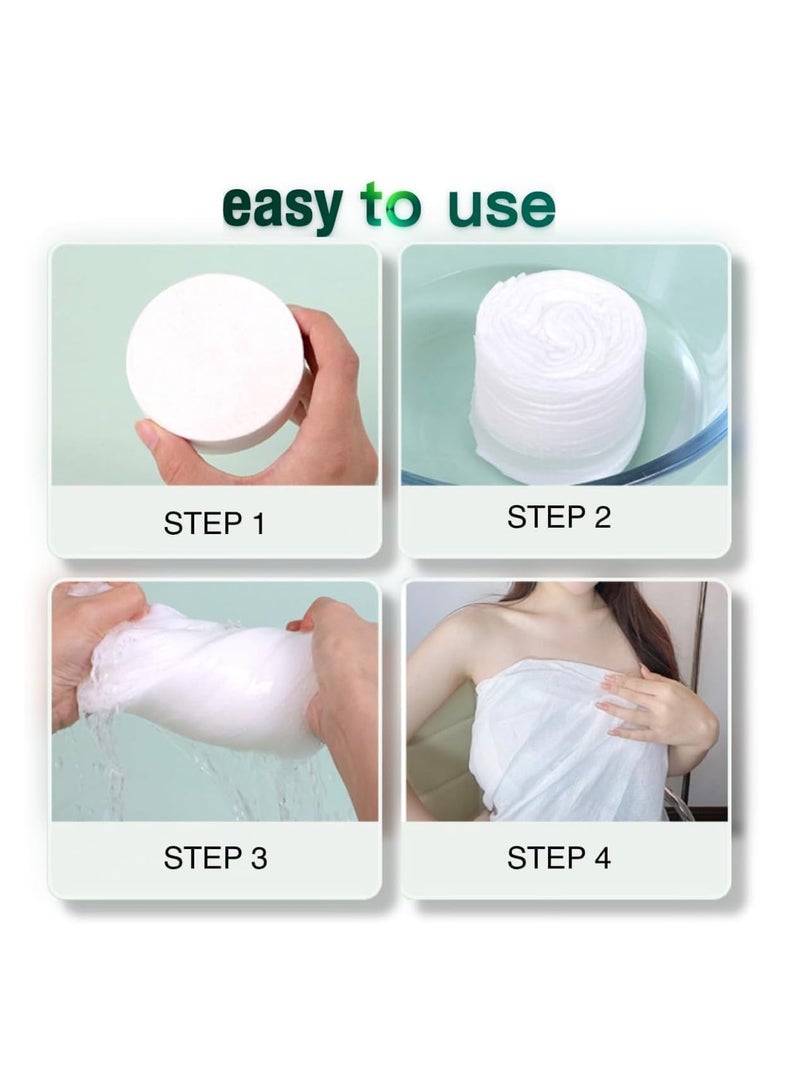 easy to use

STEP 1

STEP 2

STEP 3

STEP 4