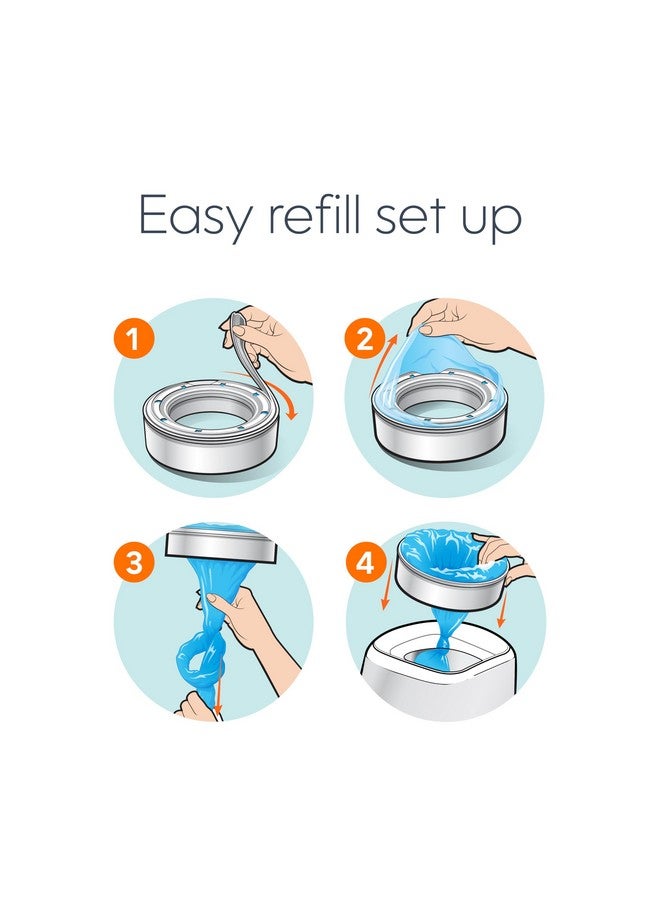 Easy refill set up

1

2

3

4