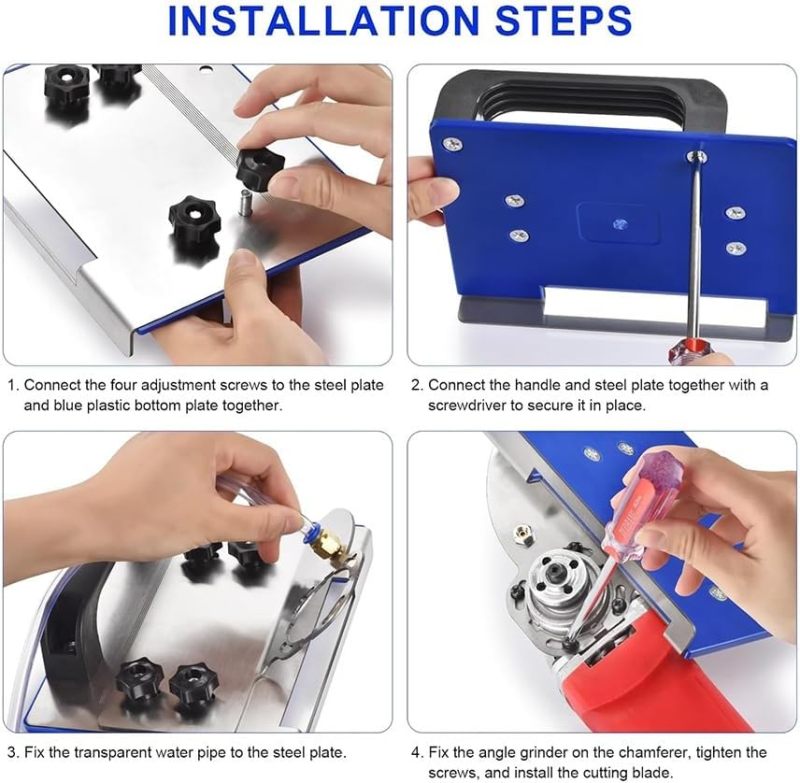 INSTALLATION STEPS

1. Connect the four adjustment screws to the steel plate and blue plastic bottom plate together.

2. Connect the handle and steel plate together with a screwdriver to secure it in place.

3. Fix the transparent water pipe to the steel plate.

4. Fix the angle grinder on the chamferer, tighten the screws, and install the cutting blade.