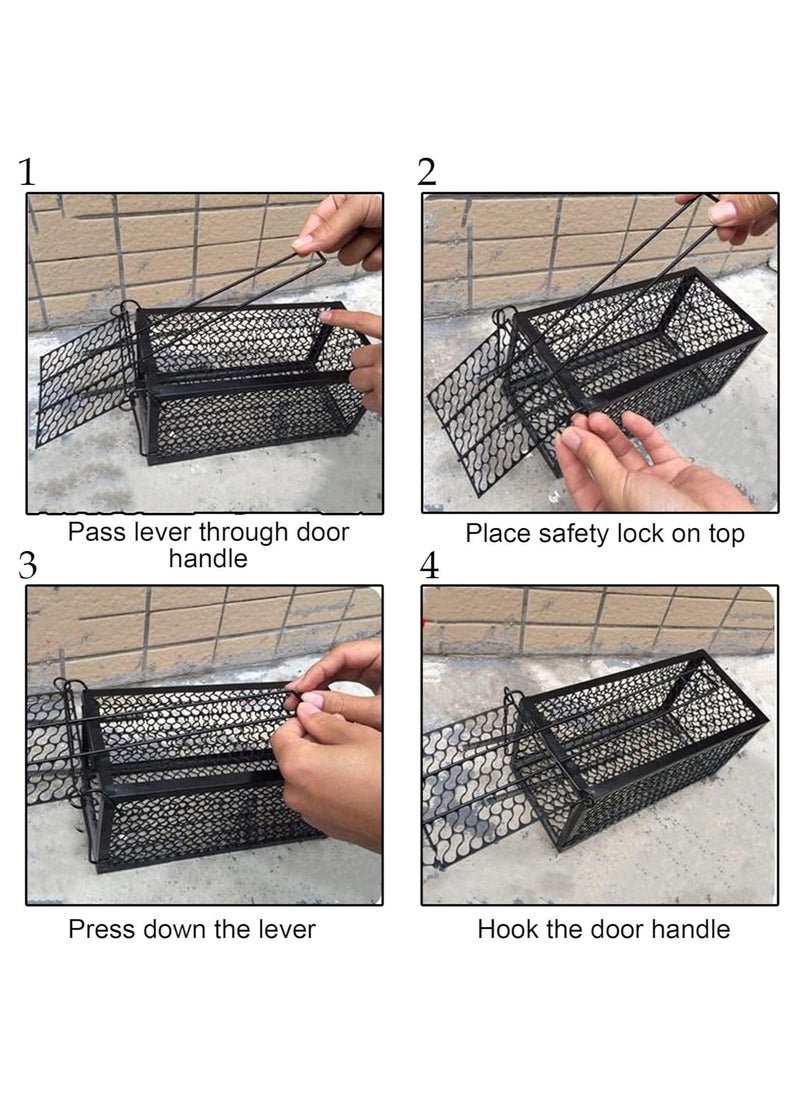 1

Pass lever through door handle

2

Place safety lock on top

3

Press down the lever

4

Hook the door handle