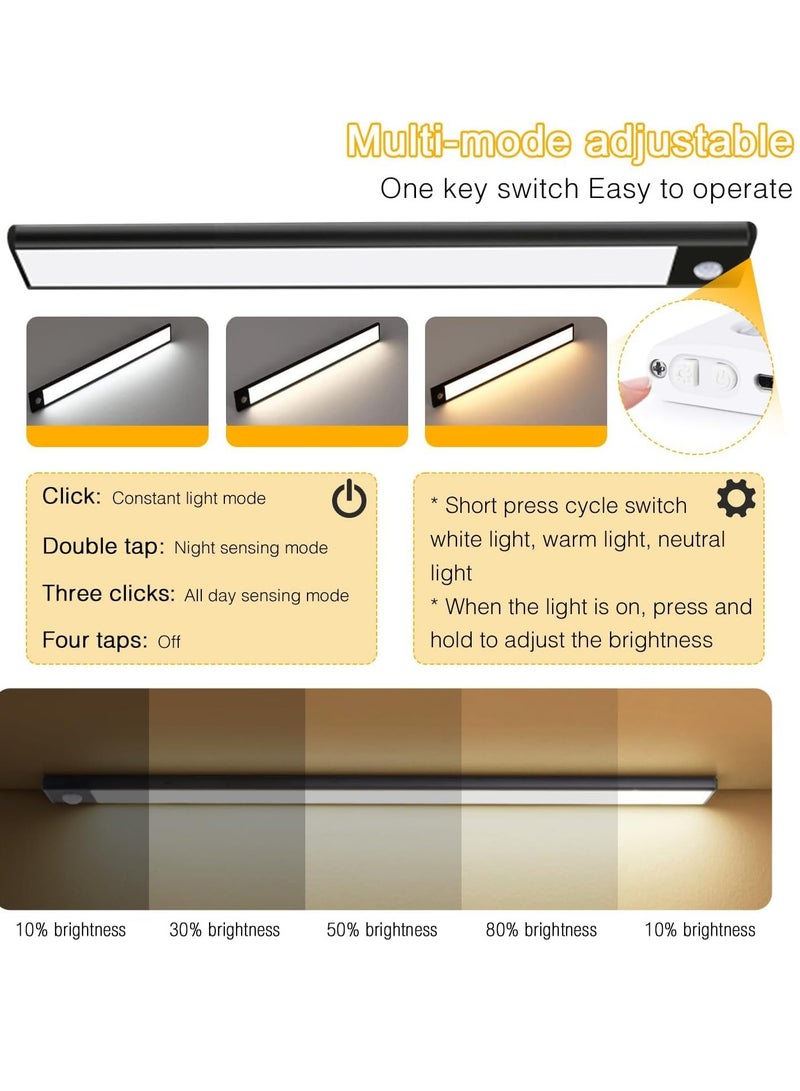 Multi-mode adjustable

One key switch Easy to operate

Click: Constant light mode

Double tap: Night sensing mode

Three clicks: All day sensing mode

Four taps: Off

* Short press cycle switch white light, warm light, neutral light

* When the light is on, press and hold to adjust the brightness

10% brightness

30% brightness

50% brightness

80% brightness

10% brightness