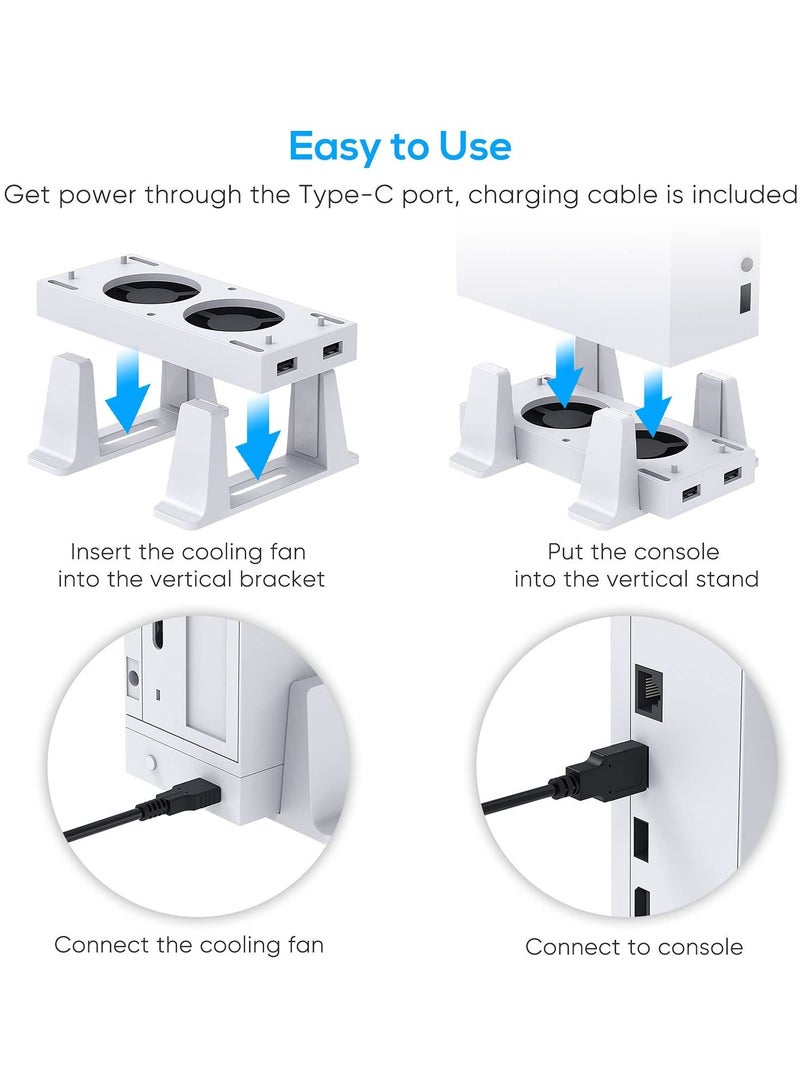 Easy to Use

Get power through the Type-C port, charging cable is included

Insert the cooling fan into the vertical bracket

Put the console into the vertical stand

Connect the cooling fan

Connect to console