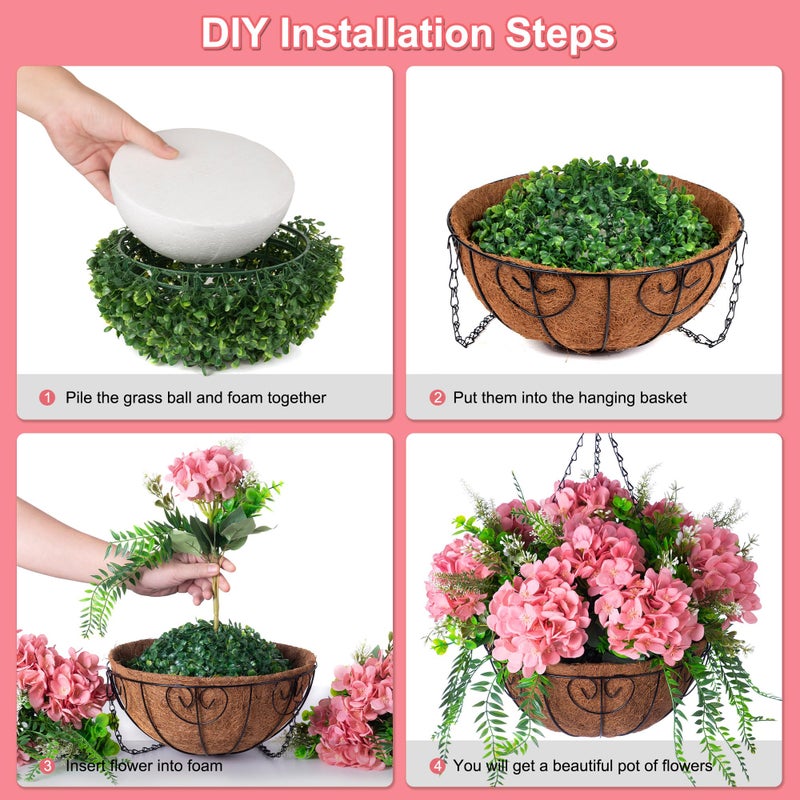 DIY Installation Steps

1 Pile the grass ball and foam together

2 Put them into the hanging basket

3 Insert flower into foam

4 You will get a beautiful pot of flowers