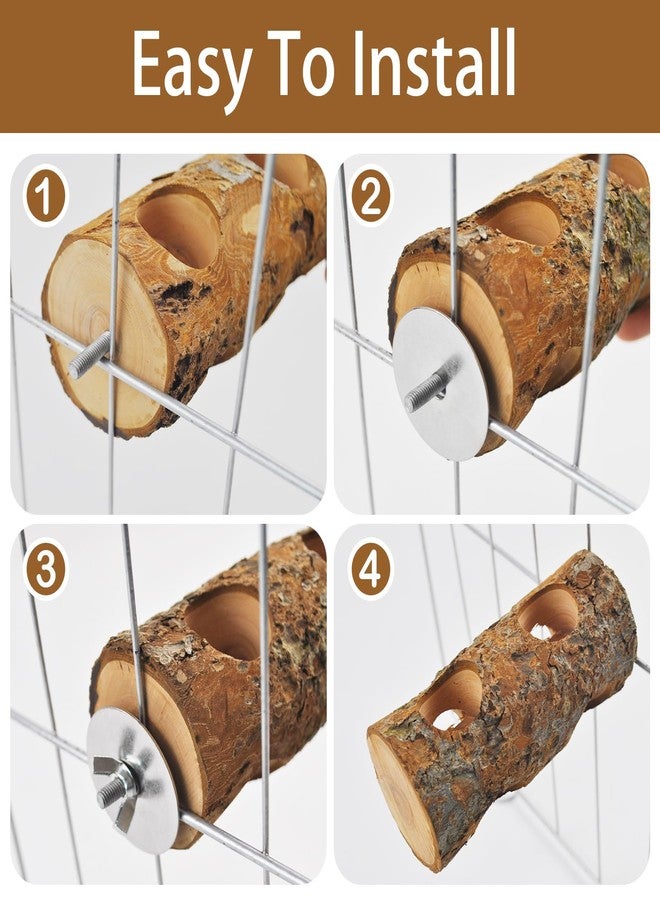 Easy To Install

1

2

3

4