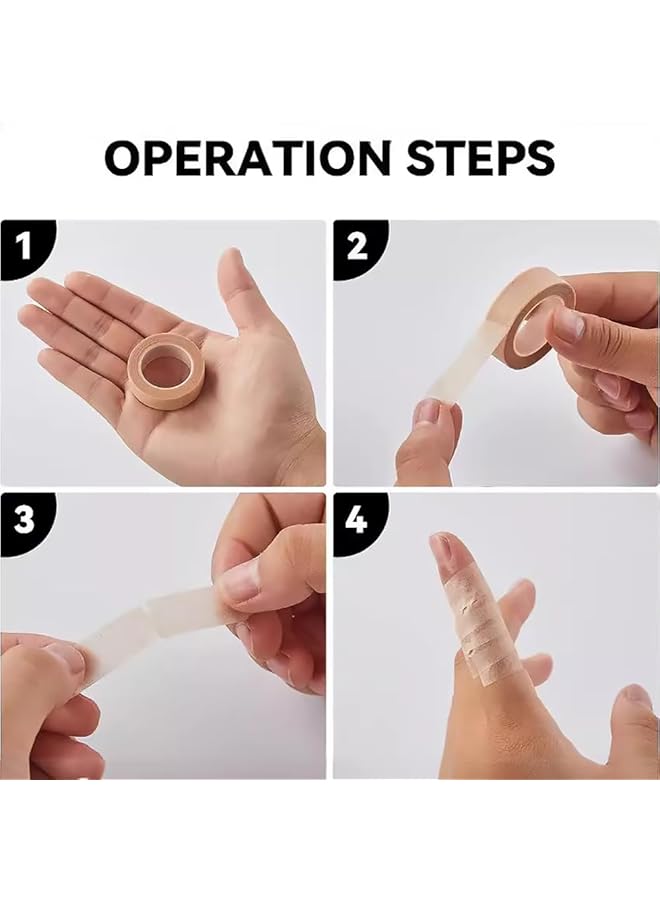 OPERATION STEPS

1

2

3

4