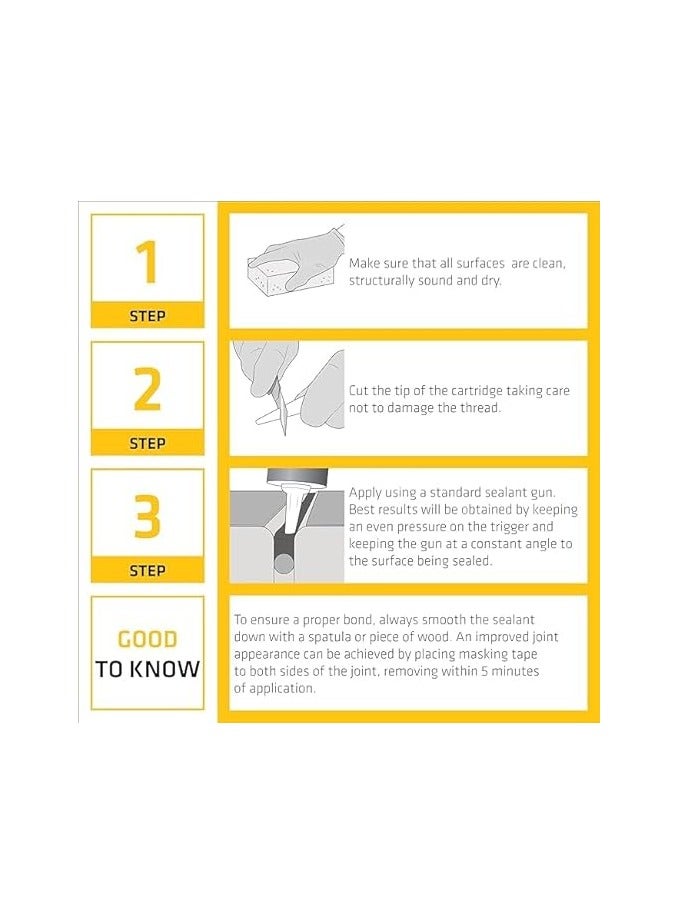 1
STEP

Make sure that all surfaces are clean, structurally sound and dry.

2
STEP

Cut the tip of the cartridge taking care not to damage the thread.

3
STEP

Apply using a standard sealant gun. Best results will be obtained by keeping an even pressure on the trigger and keeping the gun at a constant angle to the surface being sealed.

GOOD
TO KNOW

To ensure a proper bond, always smooth the sealant down with a spatula or piece of wood. An improved joint appearance can be achieved by placing masking tape to both sides of the joint, removing within 5 minutes of application.