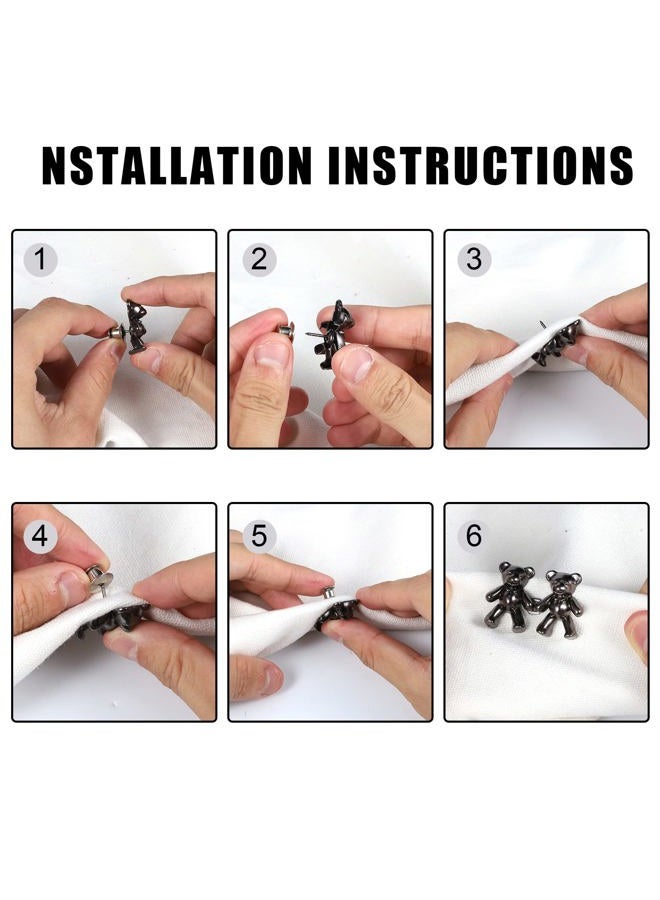 NSTALLATION INSTRUCTIONS

1

2

3

4

5

6