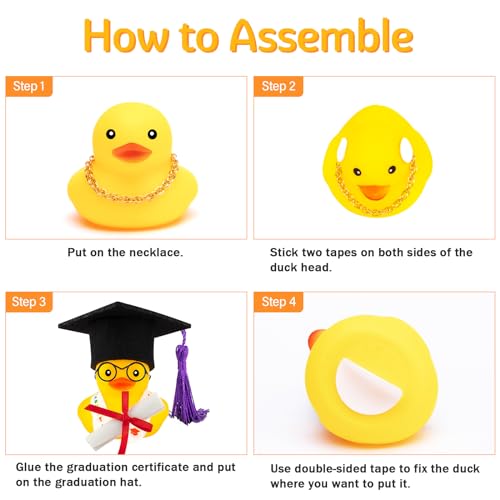 How to Assemble

Step 1

Put on the necklace.

Step 2

Stick two tapes on both sides of the duck head.

Step 3

Glue the graduation certificate and put on the graduation hat.

Step 4

Use double-sided tape to fix the duck where you want to put it.