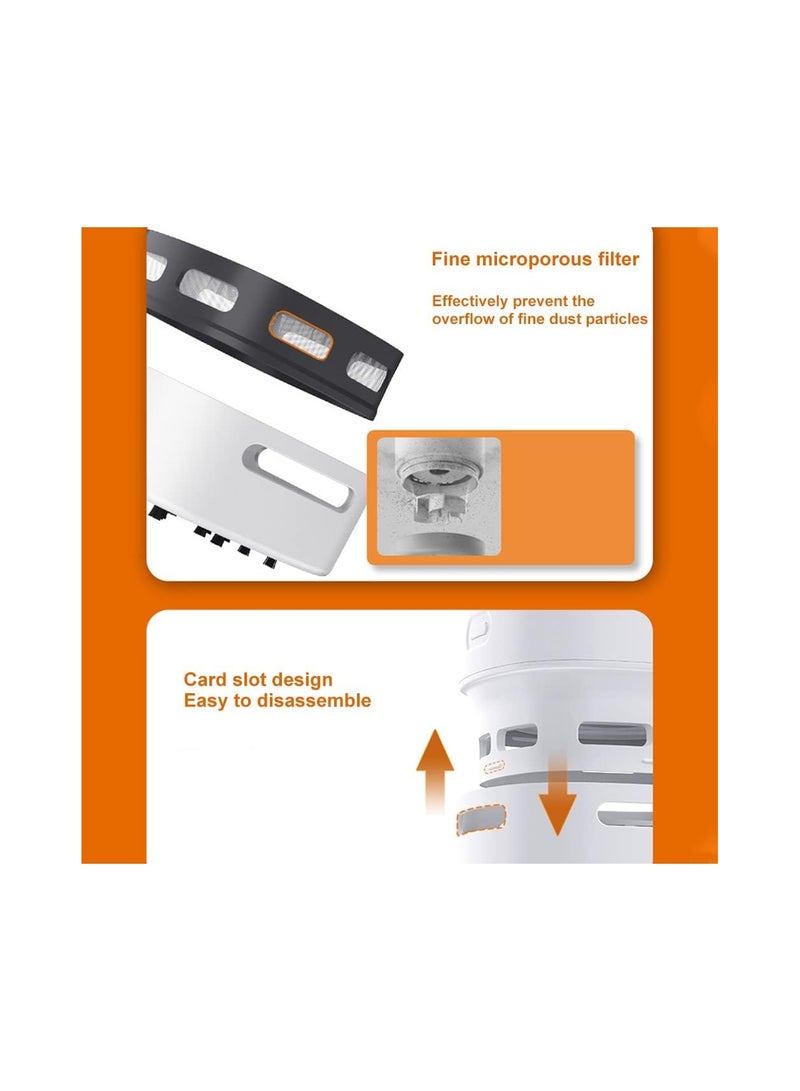 Fine microporous filter

Effectively prevent the overflow of fine dust particles

Card slot design
Easy to disassemble