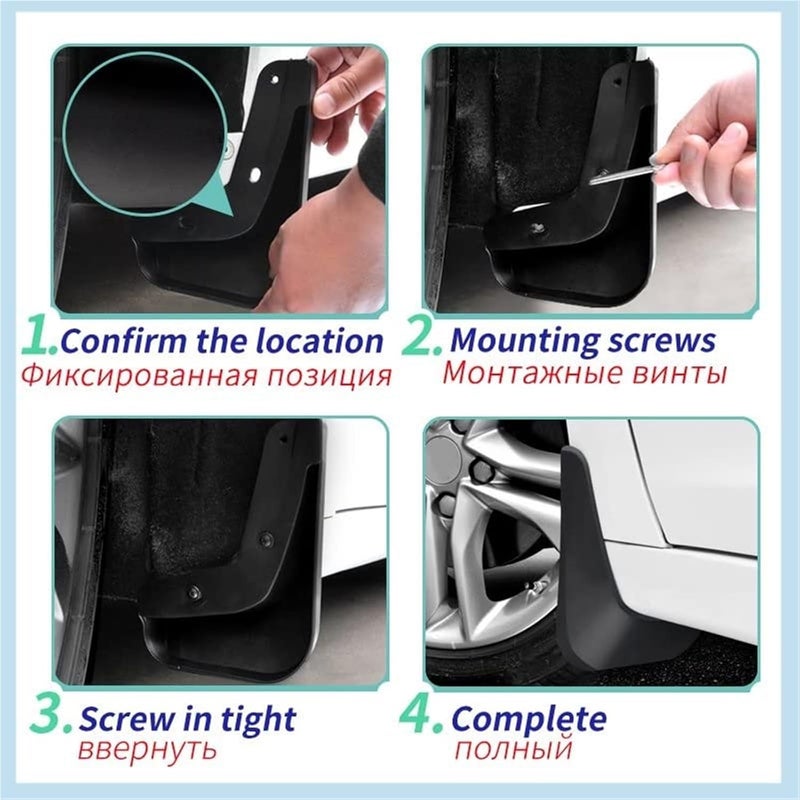 1. Confirm the location
Фиксированная позиция

2. Mounting screws
Монтажные винты

3. Screw in tight
ввернуть

4. Complete
полный