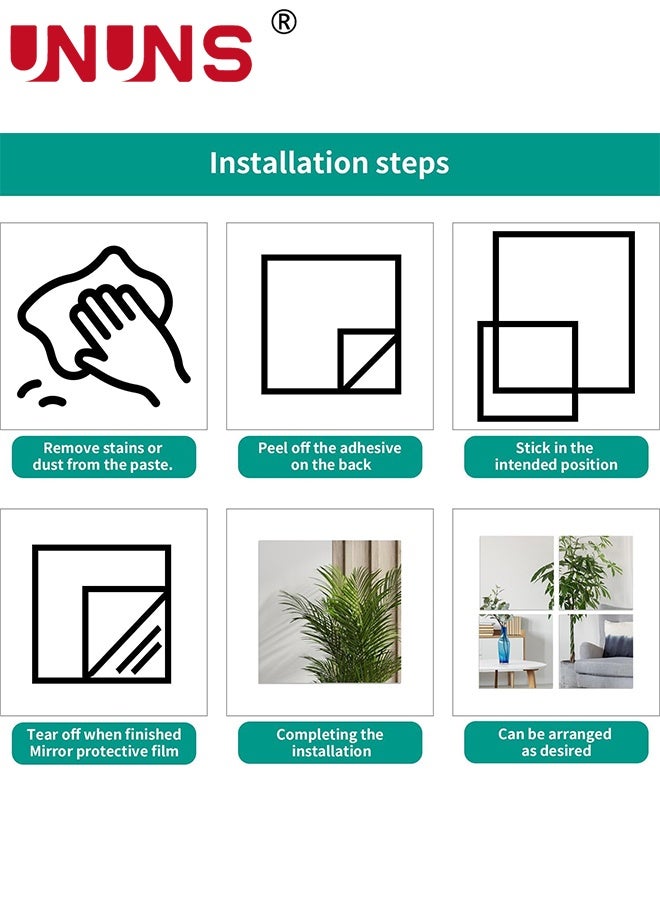 UNUNS ®

Installation steps

Remove stains or dust from the paste.

Peel off the adhesive on the back

Stick in the intended position

Tear off when finished Mirror protective film

Completing the installation

Can be arranged as desired