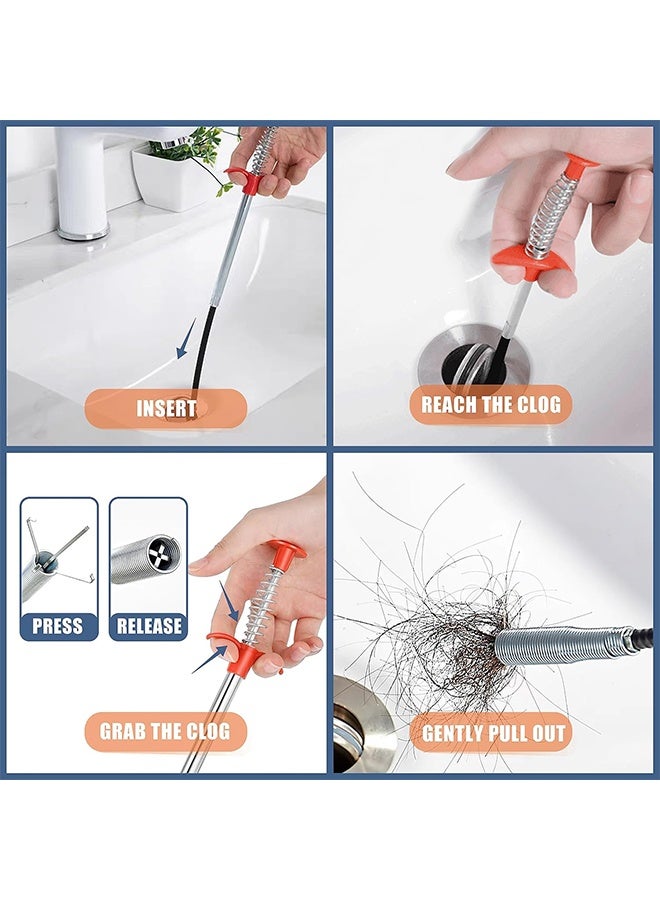 INSERT

REACH THE CLOG

PRESS

RELEASE

GRAB THE CLOG

GENTLY PULL OUT