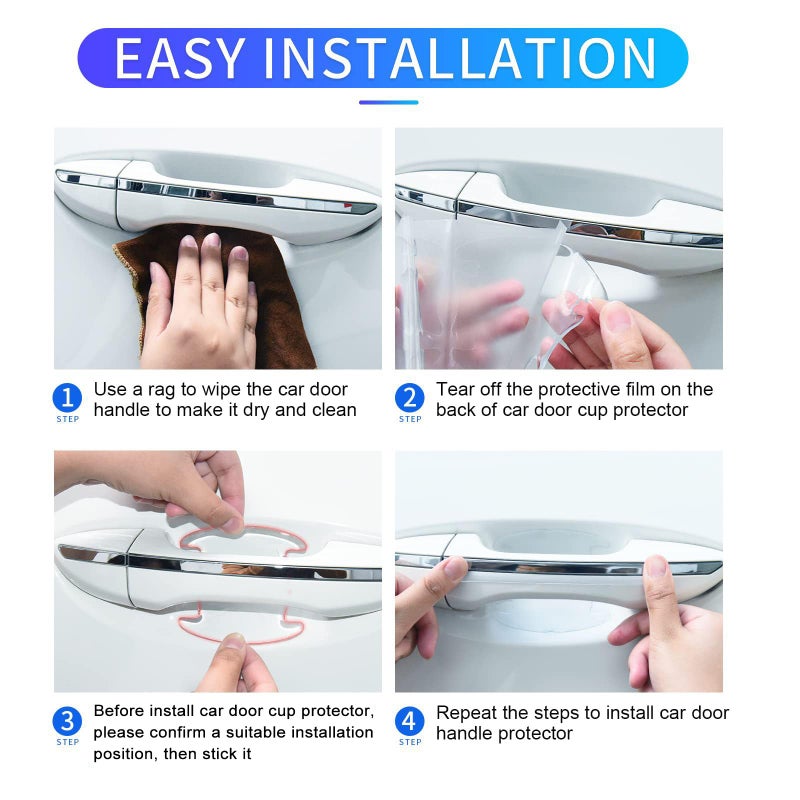 EASY INSTALLATION

1 STEP Use a rag to wipe the car door handle to make it dry and clean

2 STEP Tear off the protective film on the back of car door cup protector

3 STEP Before install car door cup protector, please confirm a suitable installation position, then stick it

4 STEP Repeat the steps to install car door handle protector