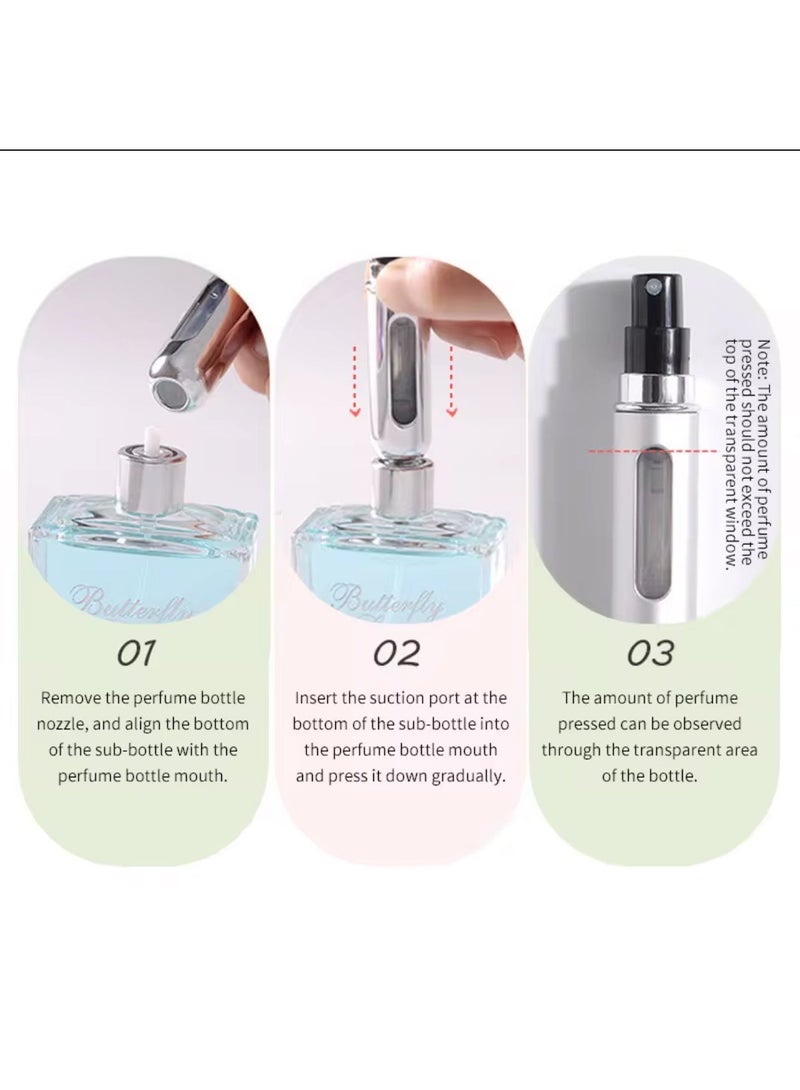 Butterfly

01

Remove the perfume bottle nozzle, and align the bottom of the sub-bottle with the perfume bottle mouth.

Butterfly

02

Insert the suction port at the bottom of the sub-bottle into the perfume bottle mouth and press it down gradually.

Note: The amount of perfume pressed should not exceed the top of the transparent window.

03

The amount of perfume pressed can be observed through the transparent area of the bottle.