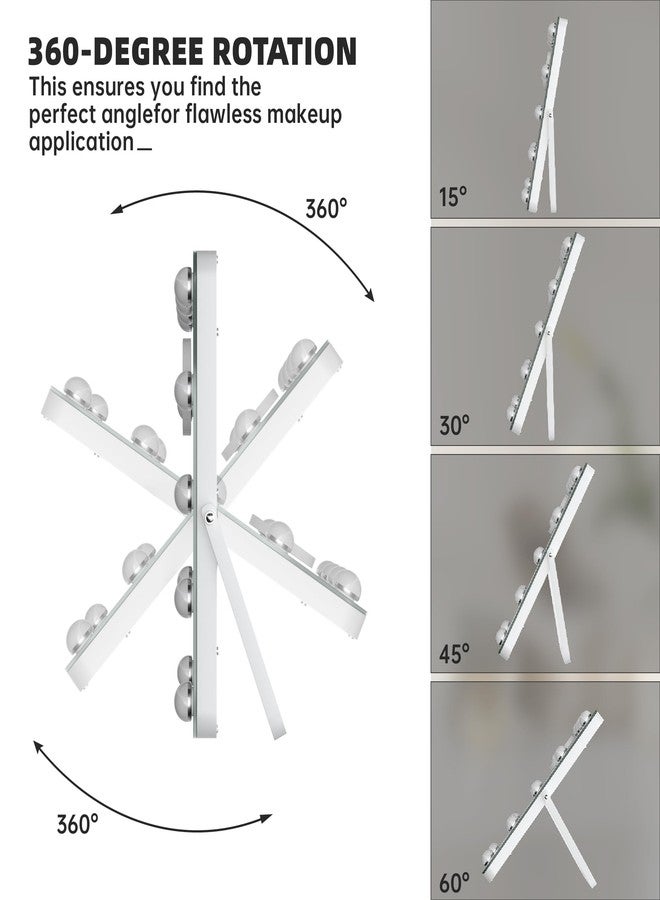 360-DEGREE ROTATION
This ensures you find the perfect anglefor flawless makeup application_

360°

360°

15°

30°

45°

60°