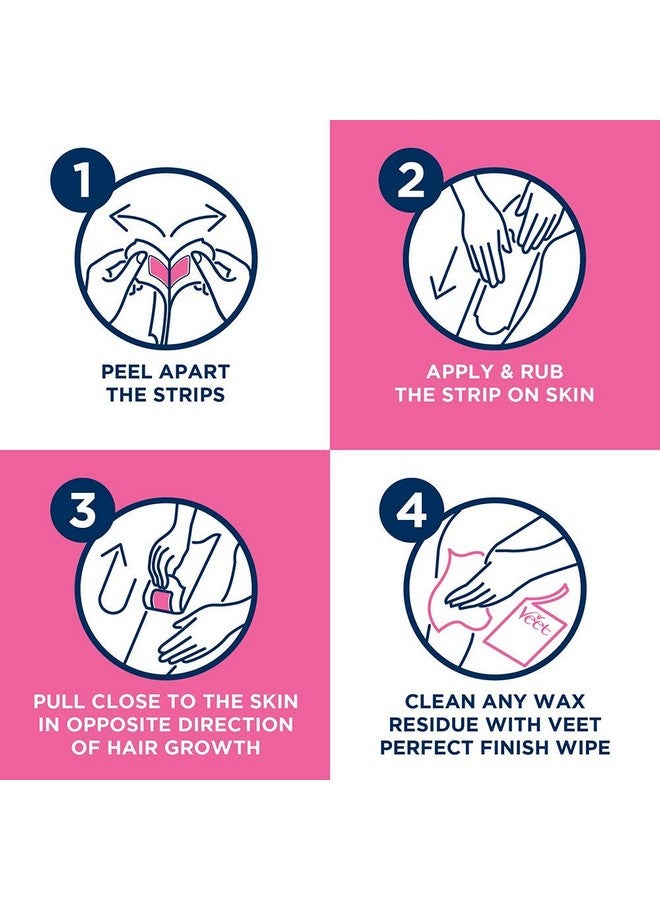 1

PEEL APART THE STRIPS

2

APPLY & RUB THE STRIP ON SKIN

3

PULL CLOSE TO THE SKIN IN OPPOSITE DIRECTION OF HAIR GROWTH

4

Veet

CLEAN ANY WAX RESIDUE WITH VEET PERFECT FINISH WIPE