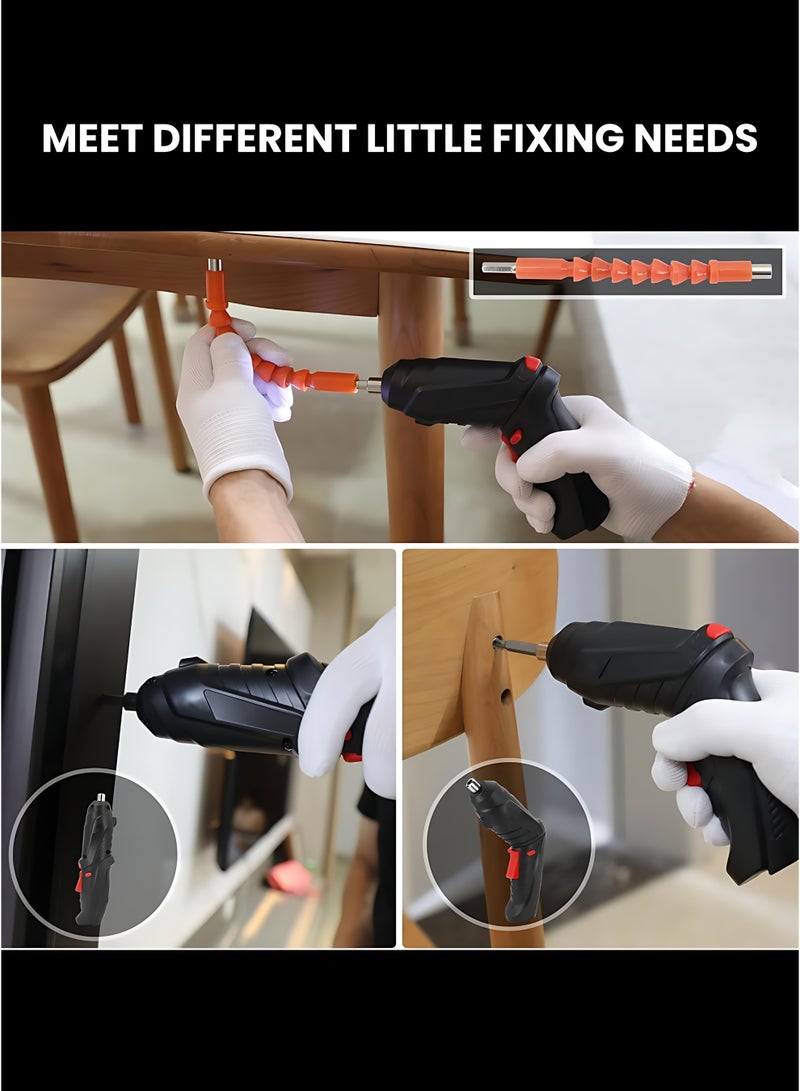 MEET DIFFERENT LITTLE FIXING NEEDS