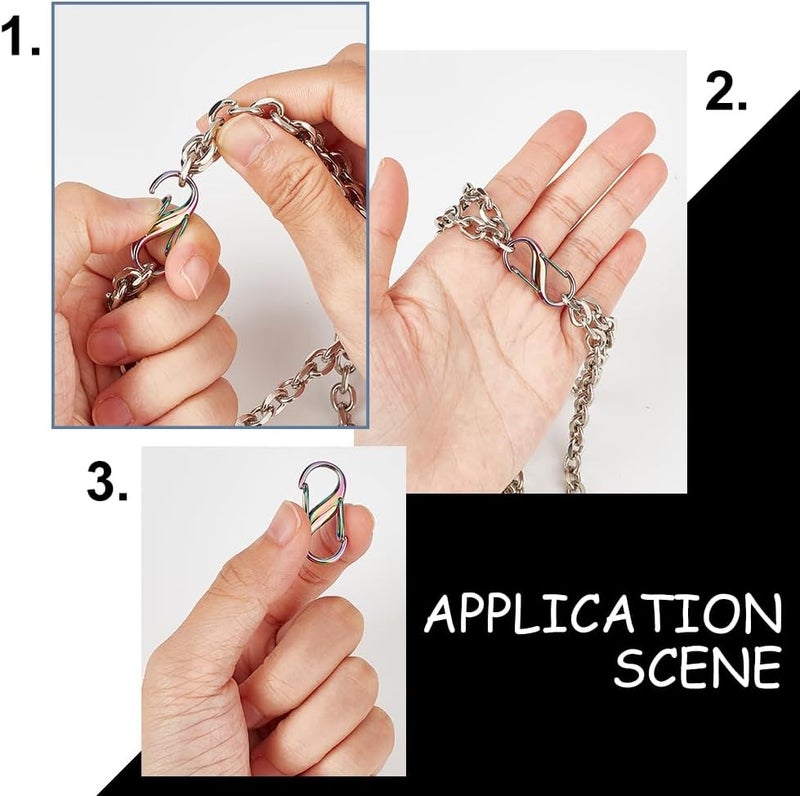 1.

2.

3.

APPLICATION SCENE