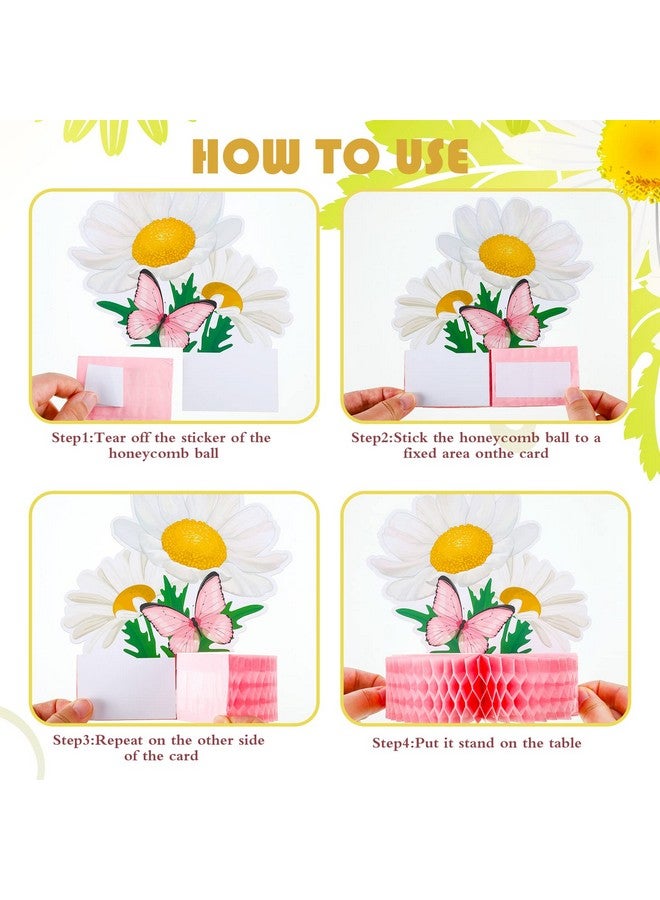 HOW TO USE

Step1:Tear off the sticker of the honeycomb ball

Step2:Stick the honeycomb ball to a fixed area onthe card

Step3:Repeat on the other side of the card

Step4:Put it stand on the table