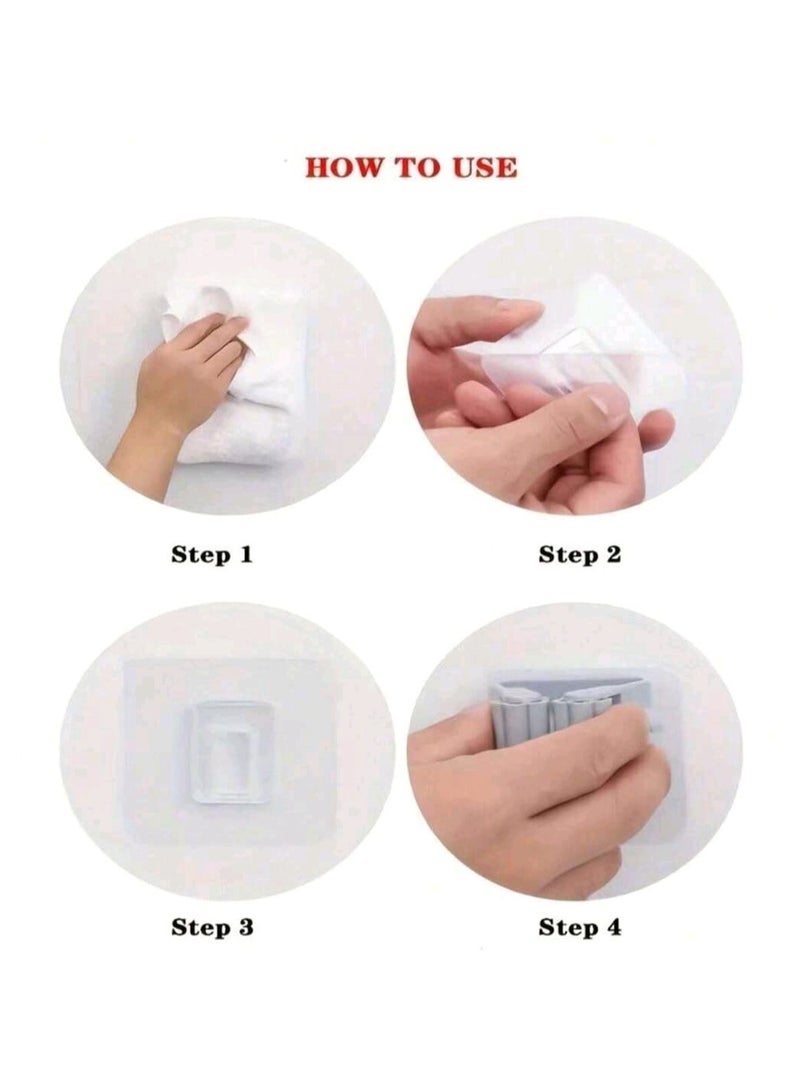 HOW TO USE

Step 1

Step 2

Step 3

Step 4