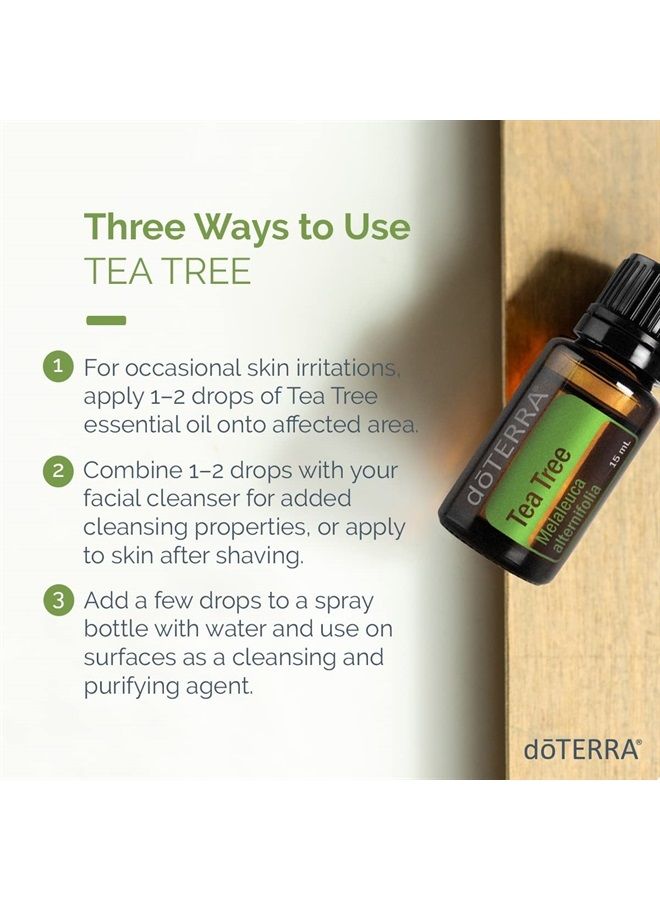 Three Ways to Use
TEA TREE

1 For occasional skin irritations, apply 1–2 drops of Tea Tree essential oil onto affected area.

2 Combine 1–2 drops with your facial cleanser for added cleansing properties, or apply to skin after shaving.

3 Add a few drops to a spray bottle with water and use on surfaces as a cleansing and purifying agent.

dōTERRA
Tea Tree
Melaleuca alternifolia
15 mL

dōTERRA®