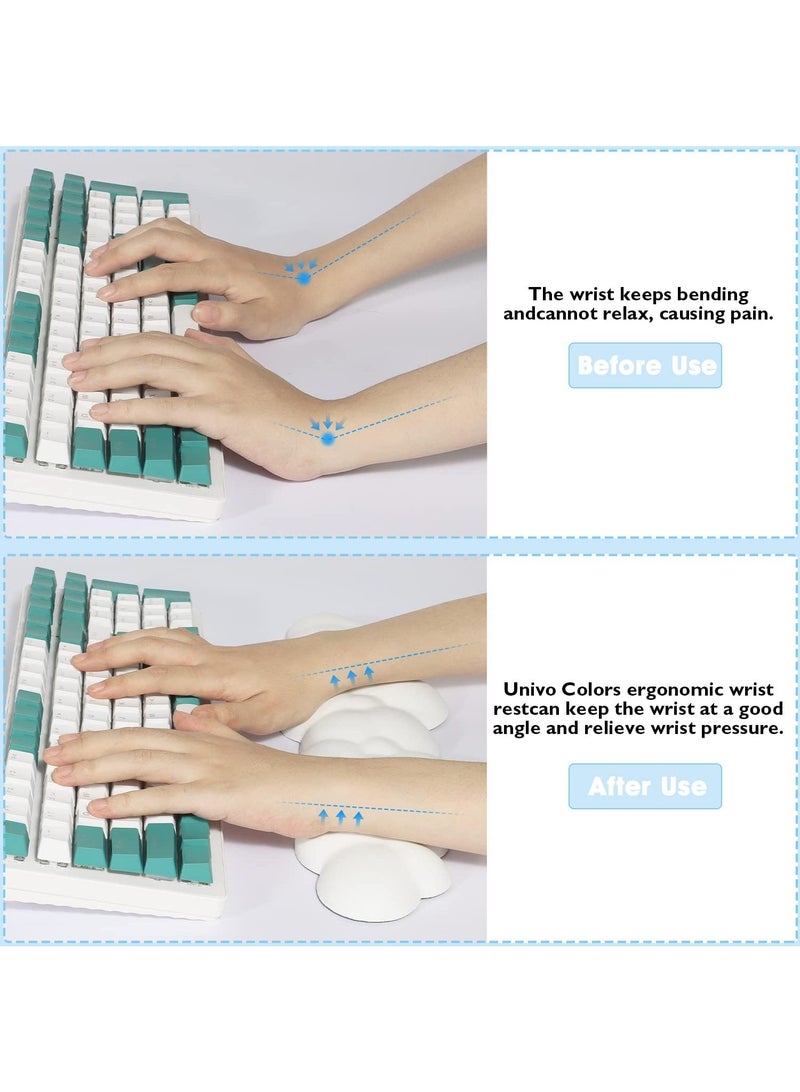 The wrist keeps bending andcannot relax, causing pain.

Before Use

Univo Colors ergonomic wrist restcan keep the wrist at a good angle and relieve wrist pressure.

After Use