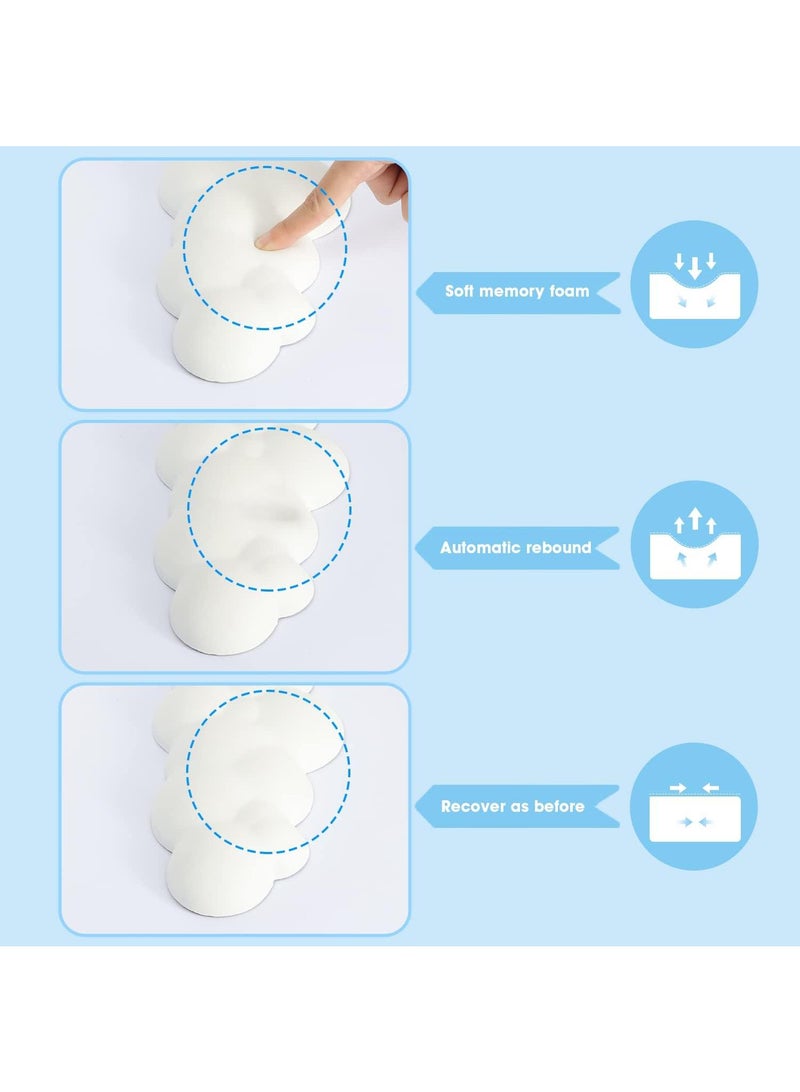 Soft memory foam

Automatic rebound

Recover as before